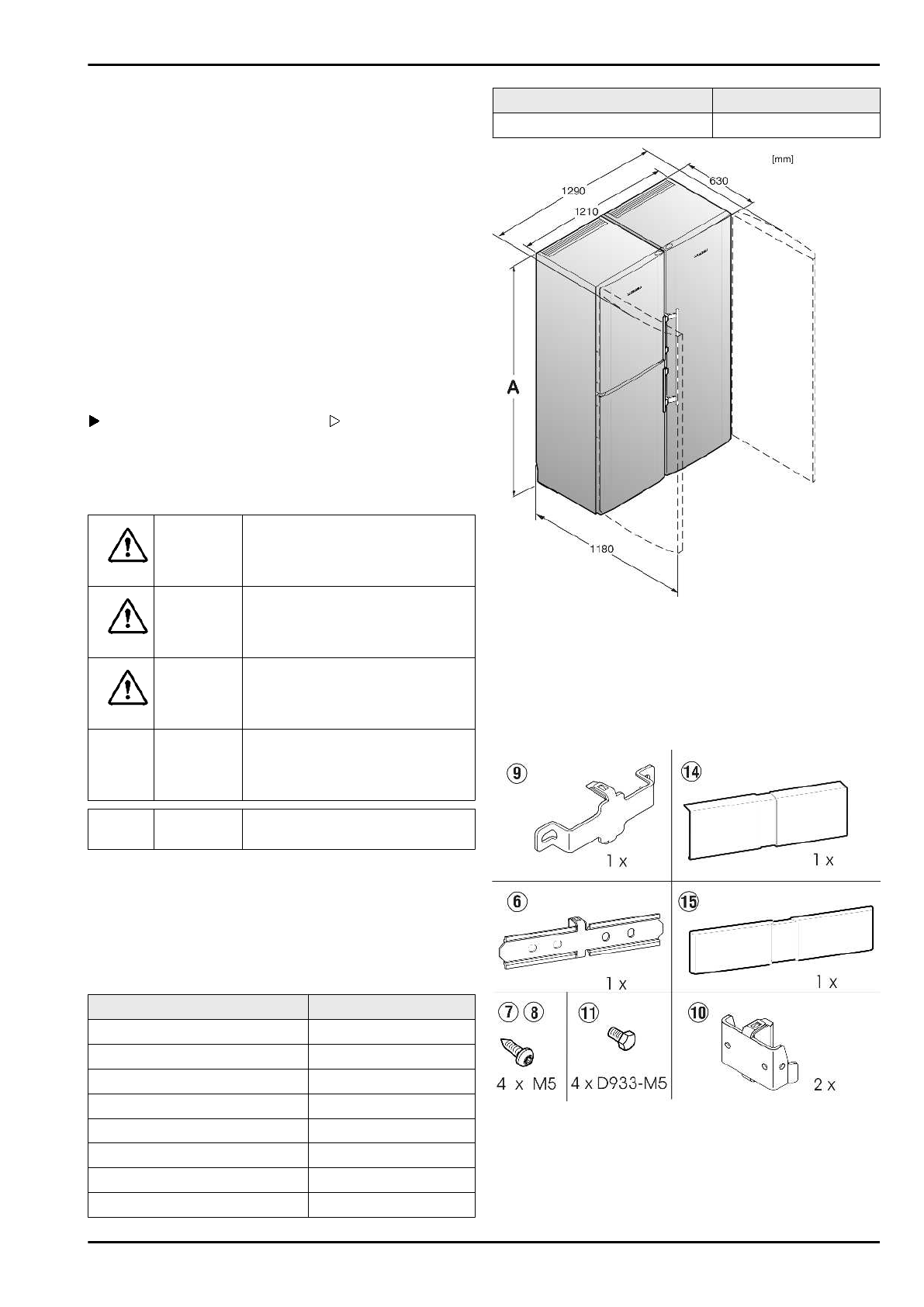 [mm]

1290

630

1210

A

1180

⑨

1 x

⑭

1 x

⑥

1 x

⑮

1 x

⑦ ⑧

4 x M5

⑪

4 x D933-M5

⑩

2 x