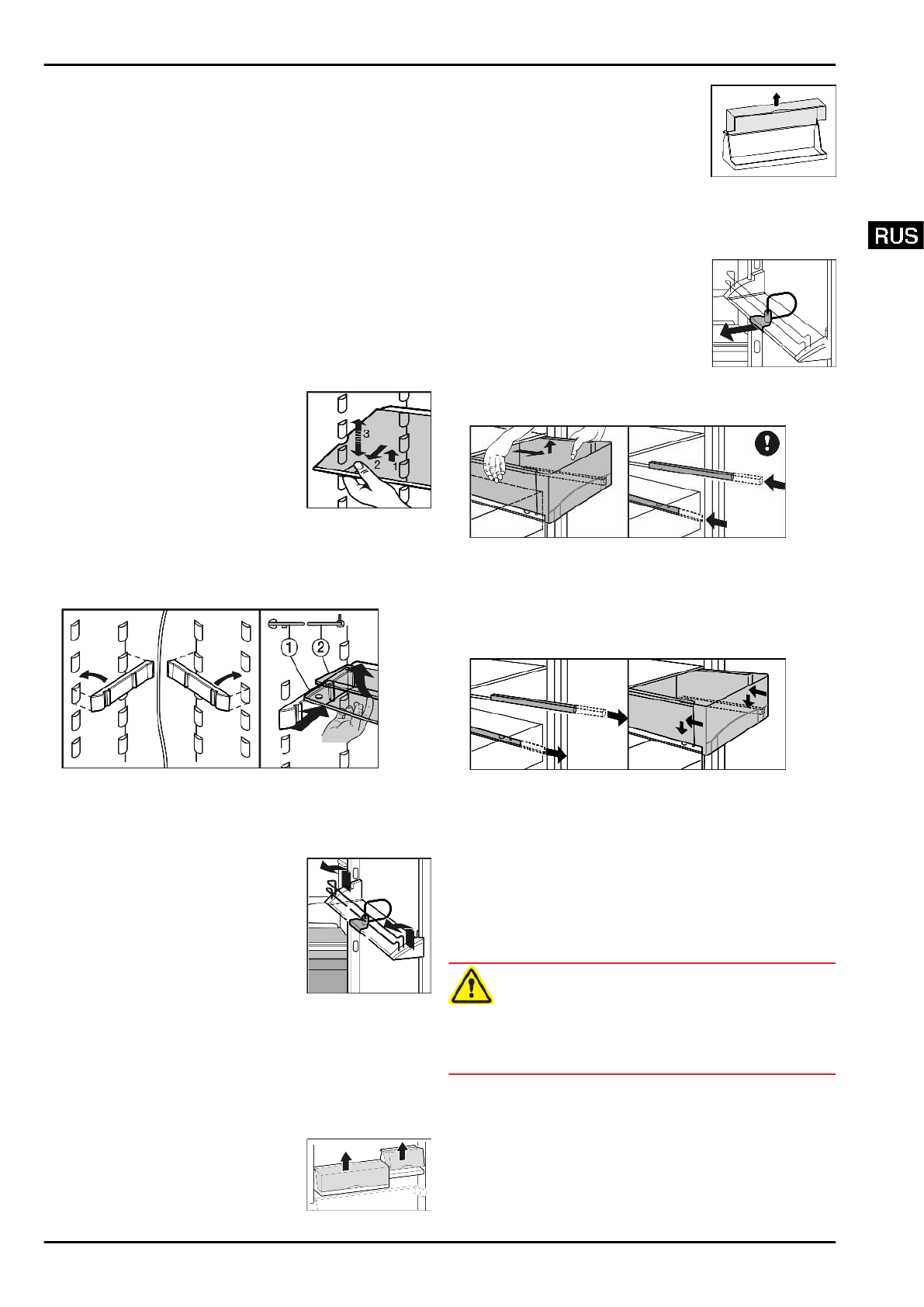 RUS

3
2
1

1
2