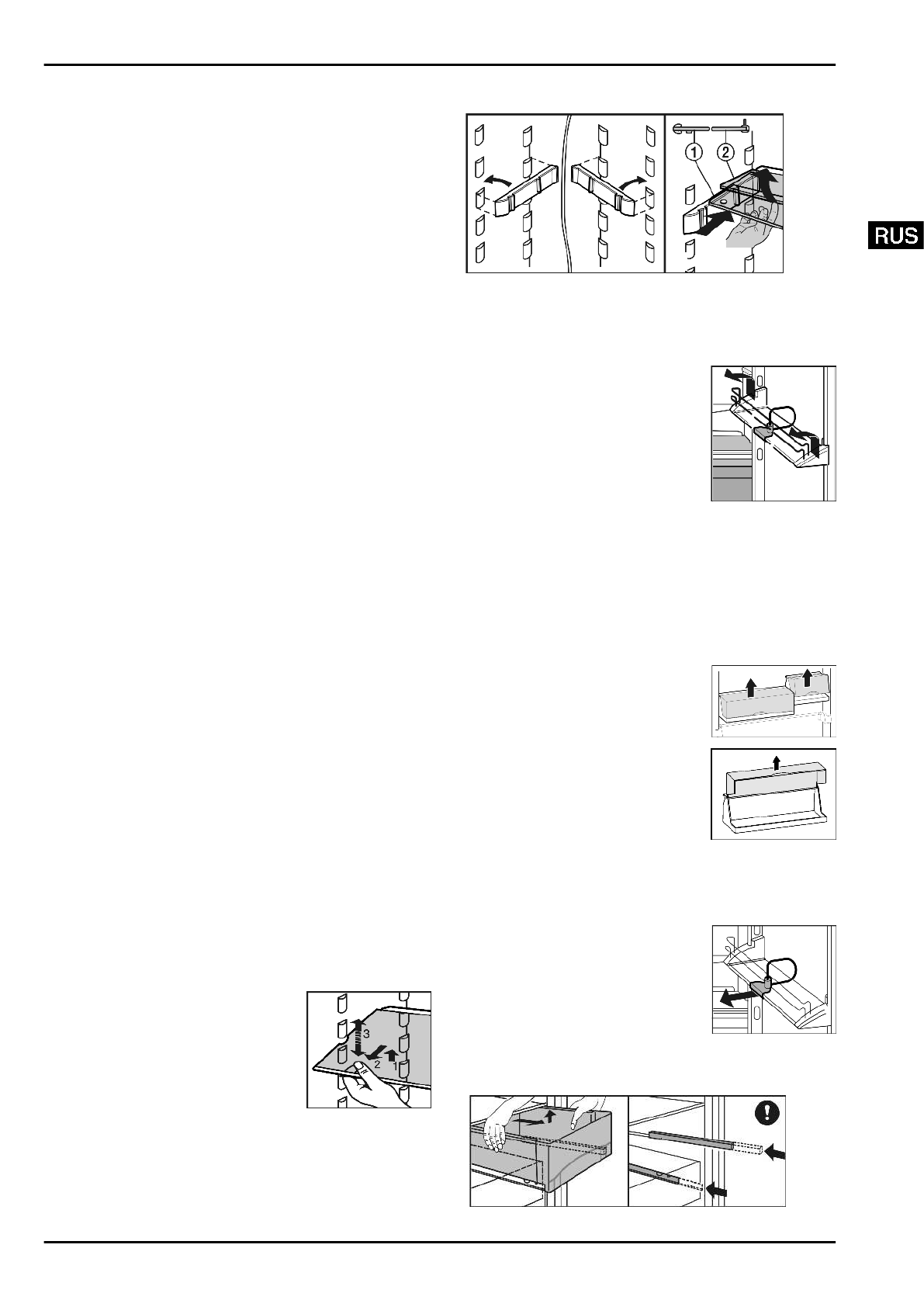 1 2

RUS

3
2 1