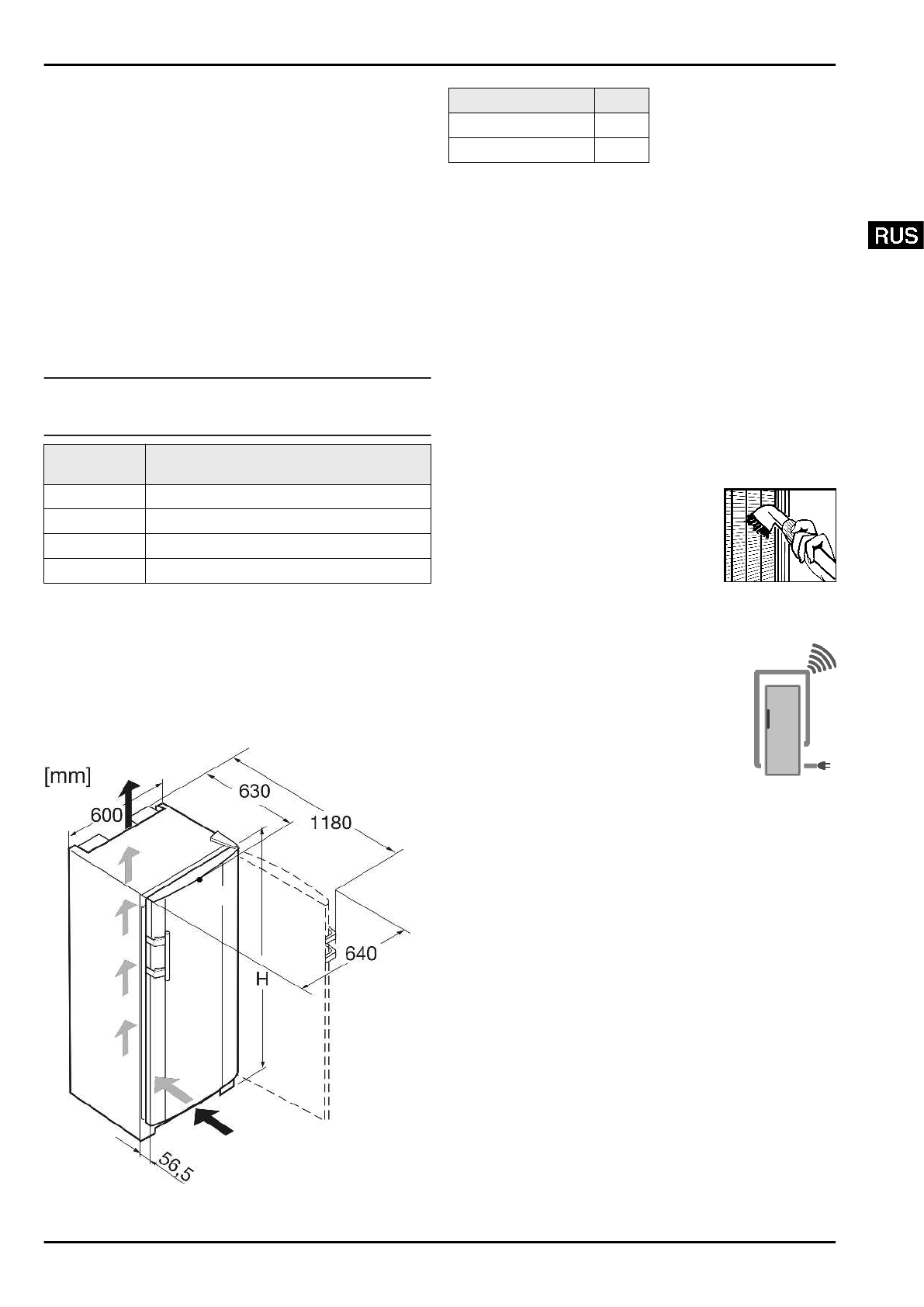 RUS

[mm]

600

630

1180

640

H

56,5