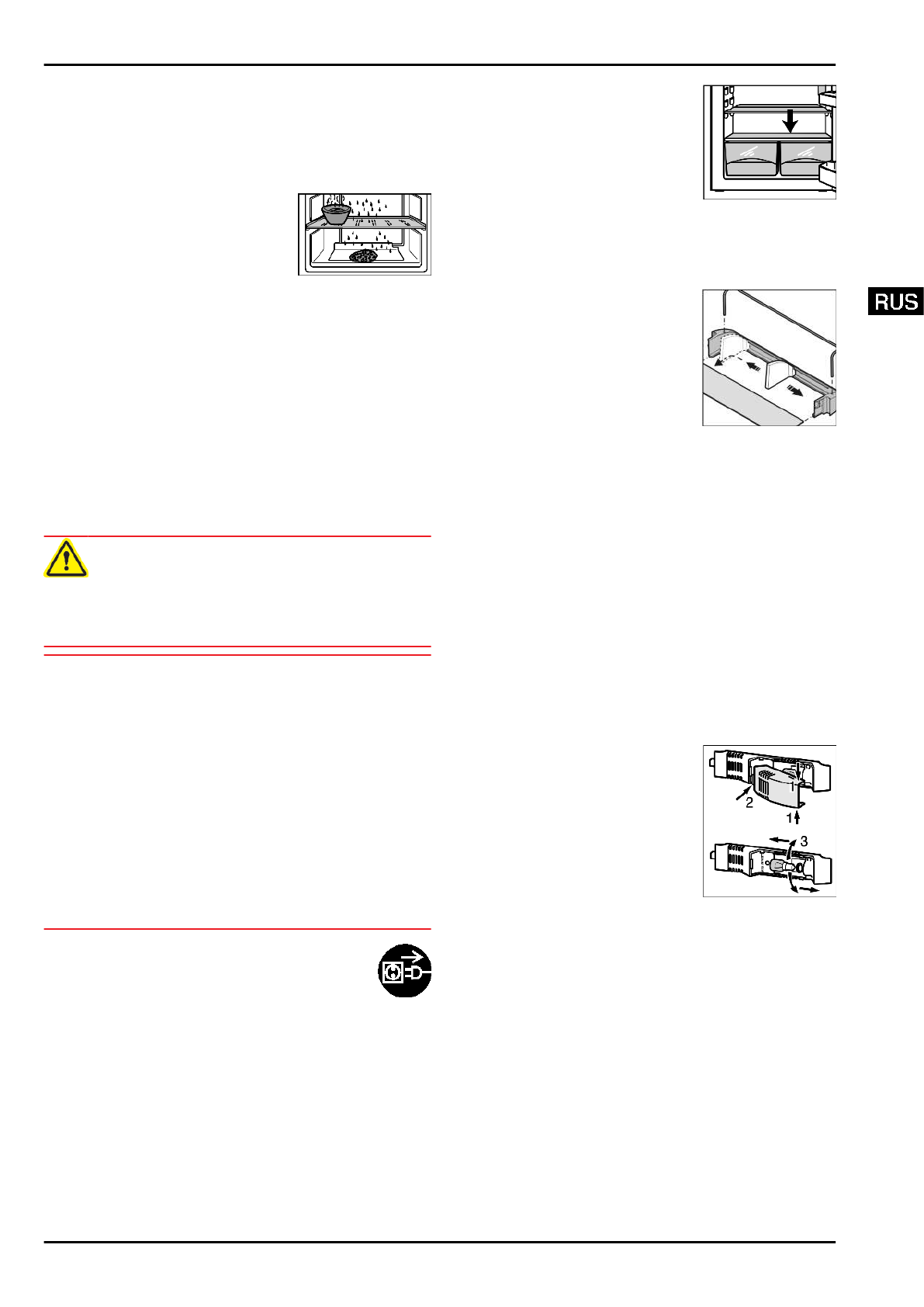 RUS

2

1

1

3