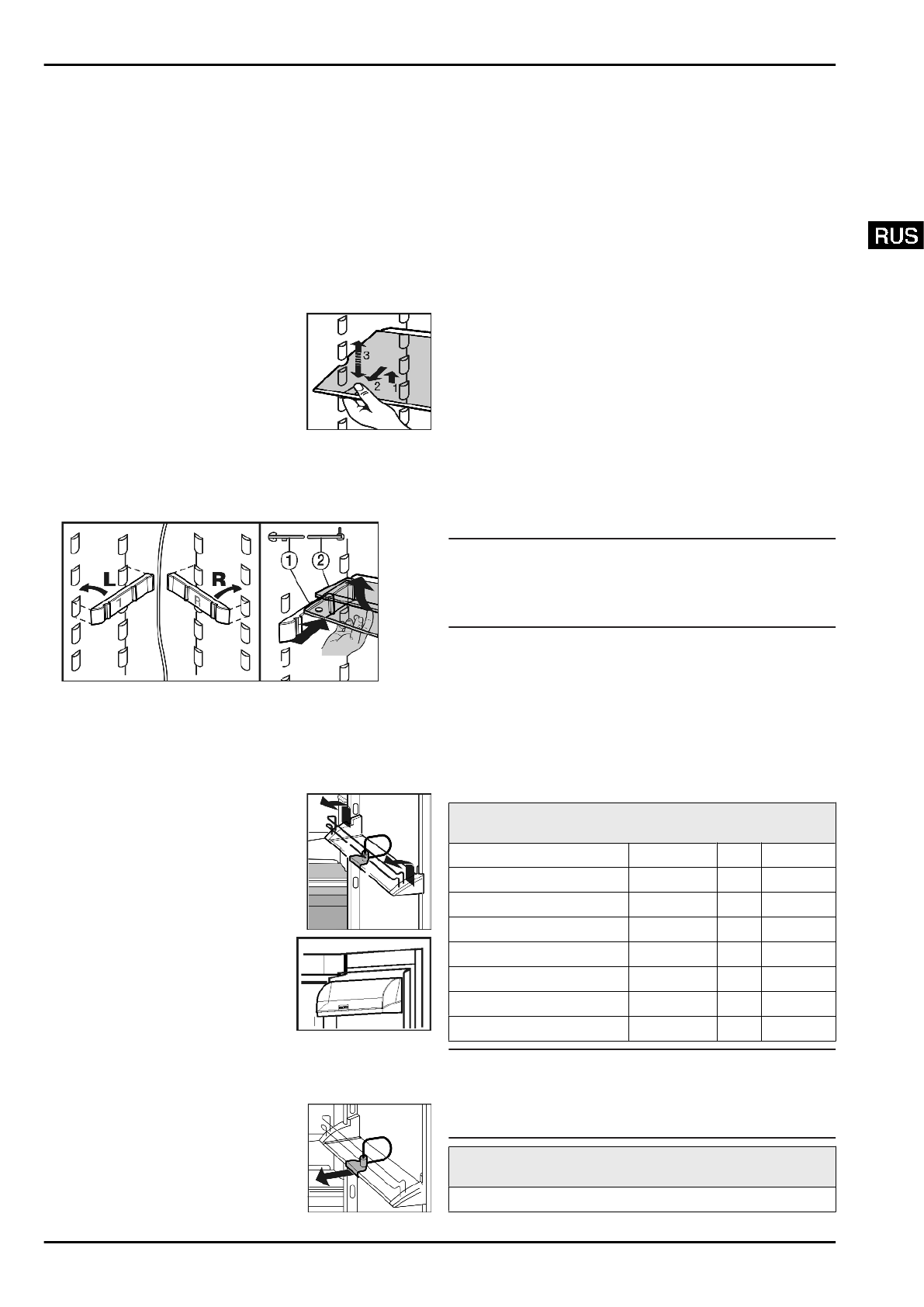 RUS

3
2
1

L

R

1

2