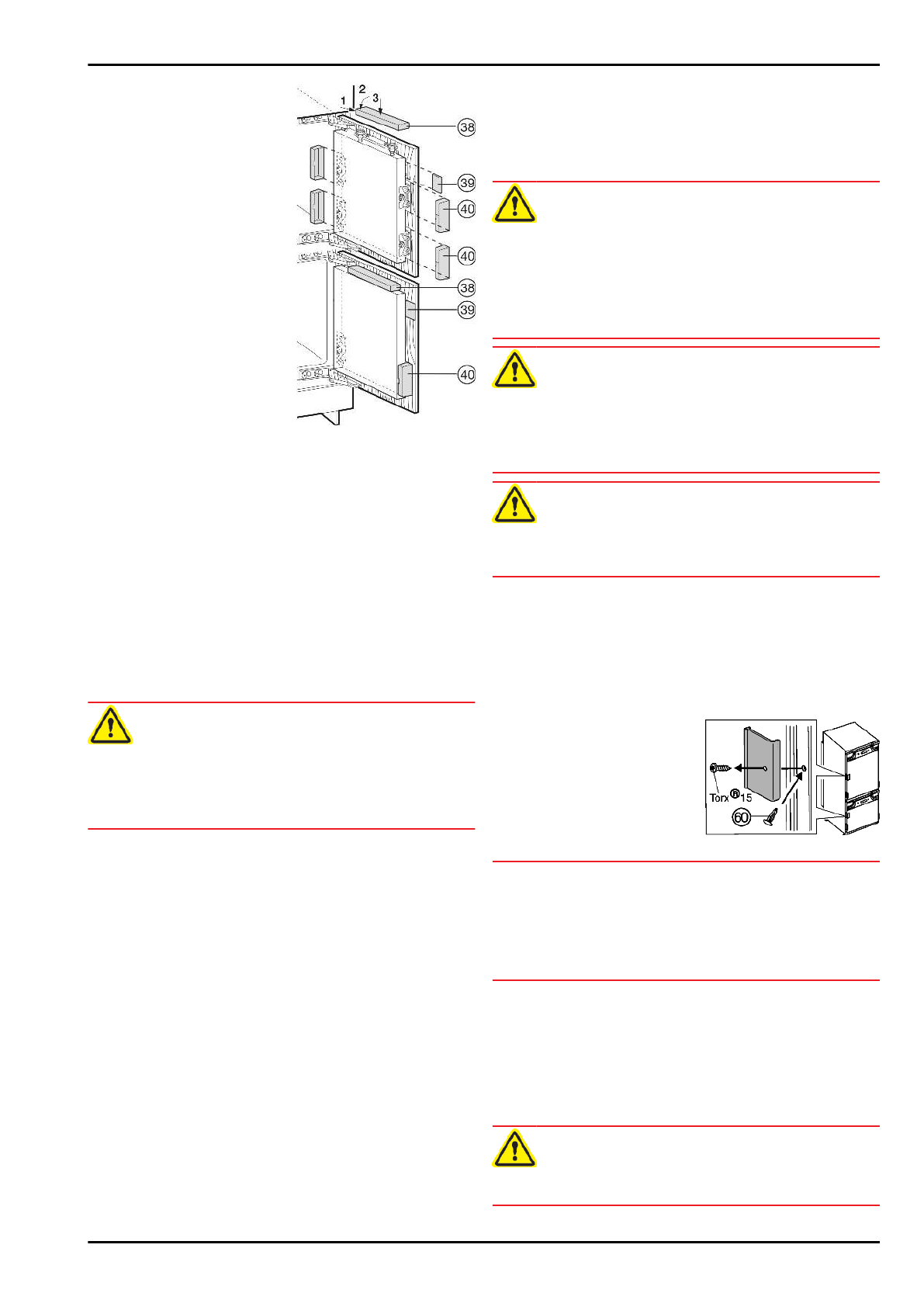 1
2
3
38
39
40
40
38
39
40

Torx®15
60