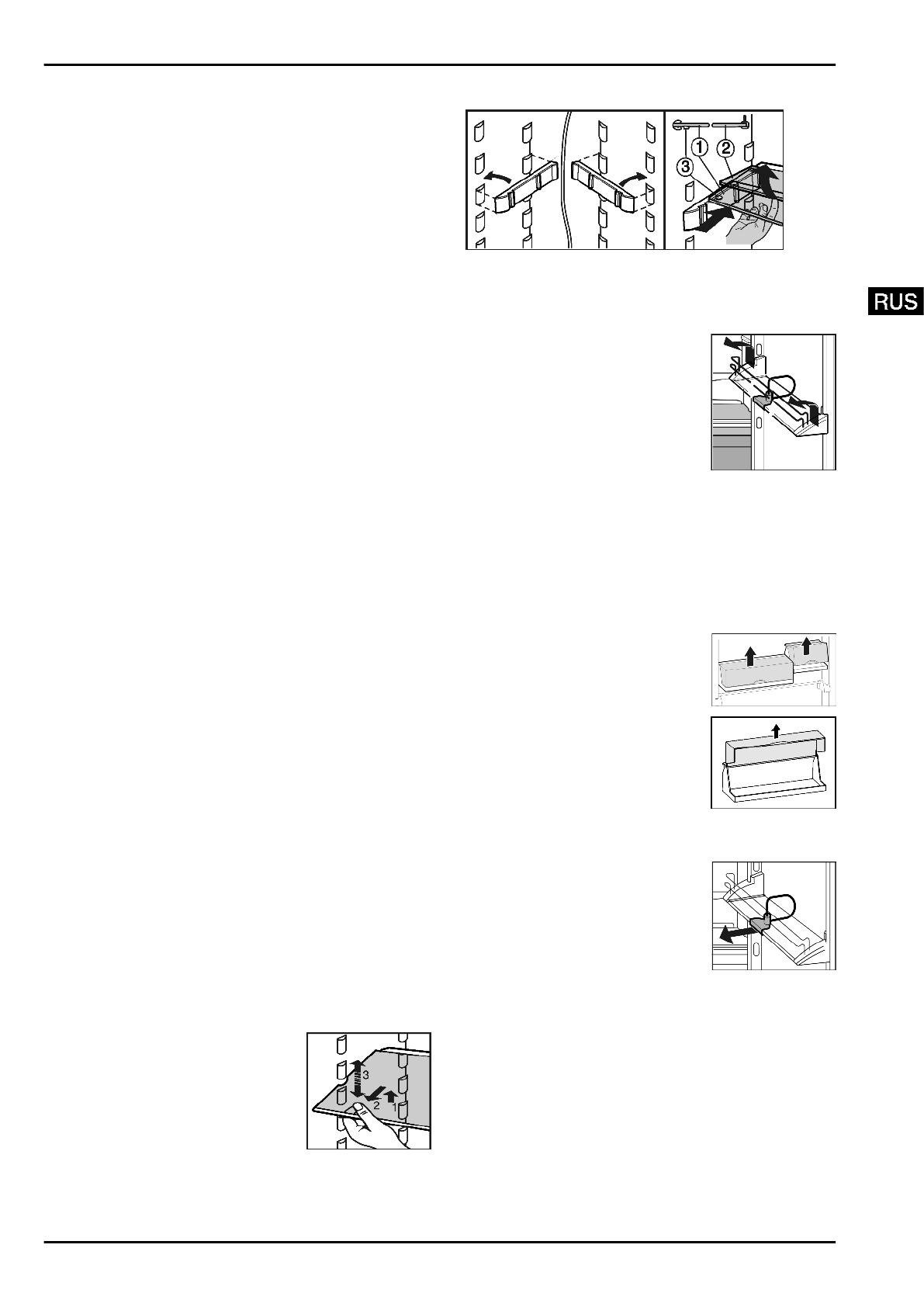 1
2
3

RUS

3
2
1