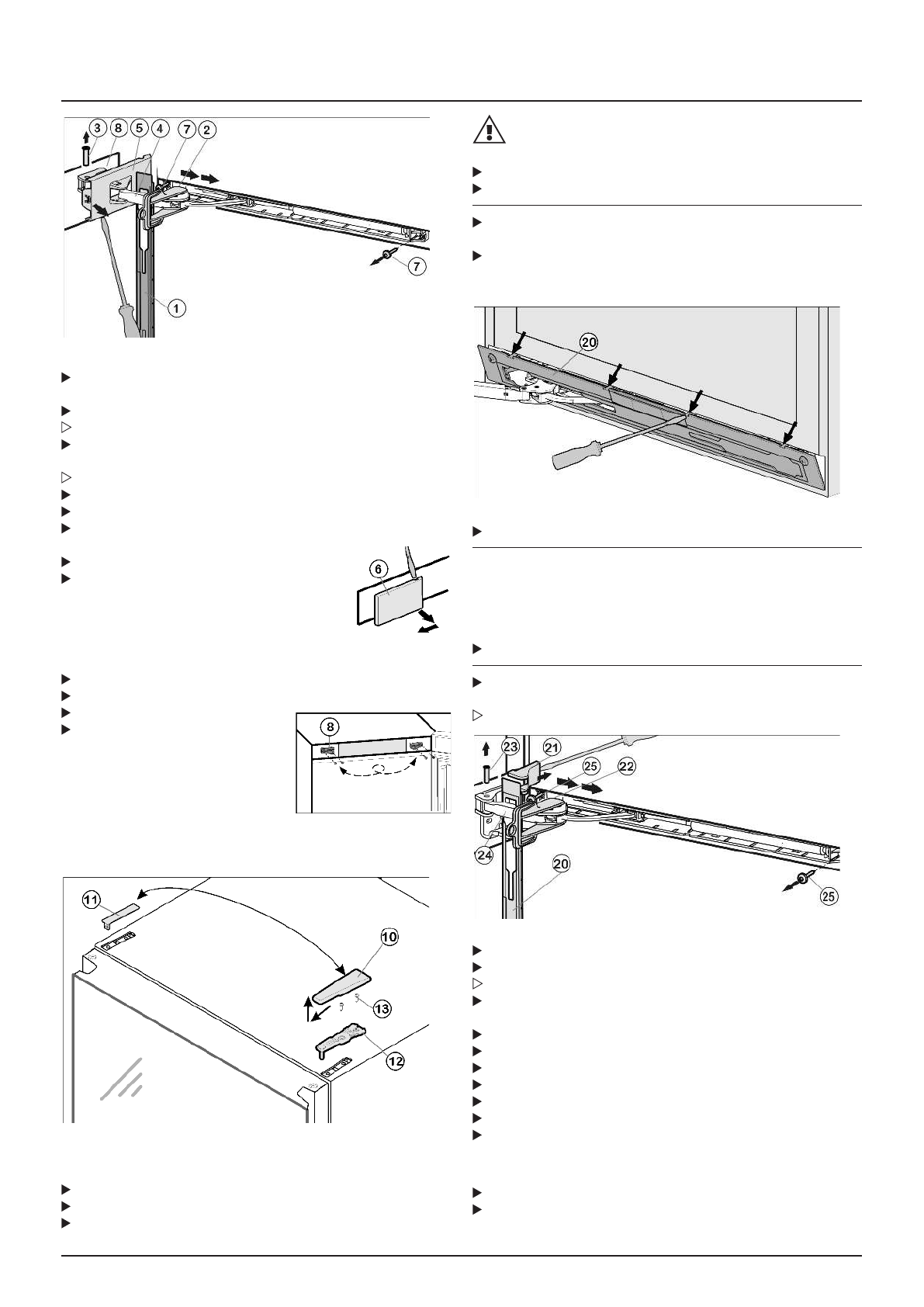 3 8 5 4 7 2

7

1

6

8

11

10

13

12

20

23 21 25 22

24

20

25