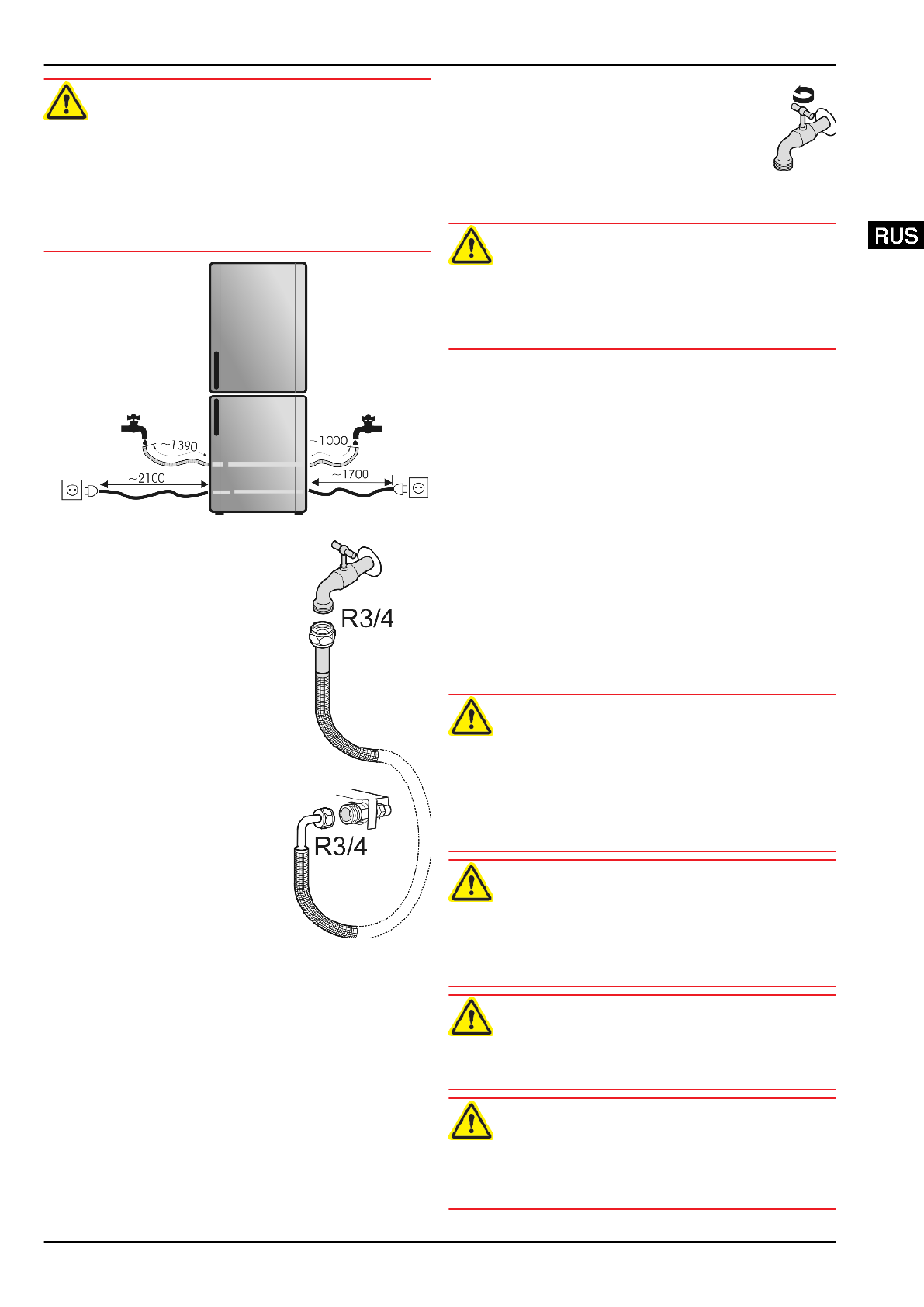 RUS

~1390

~1000

~2100

~1700

R3/4

R3/4