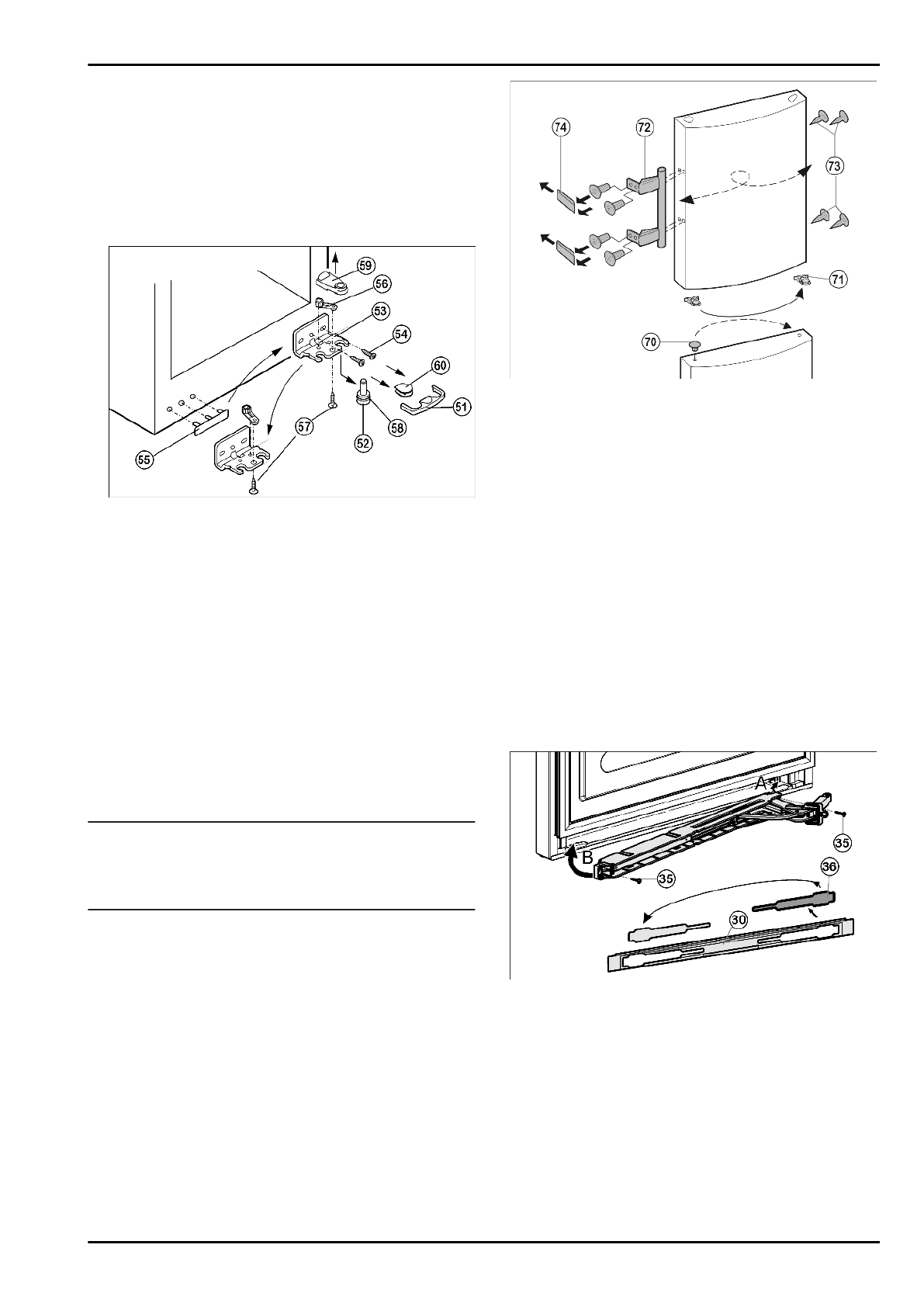 59
56
53
54
60
51
58
52
57
55

74
72
73
71
70

A
B
35
35
36
30