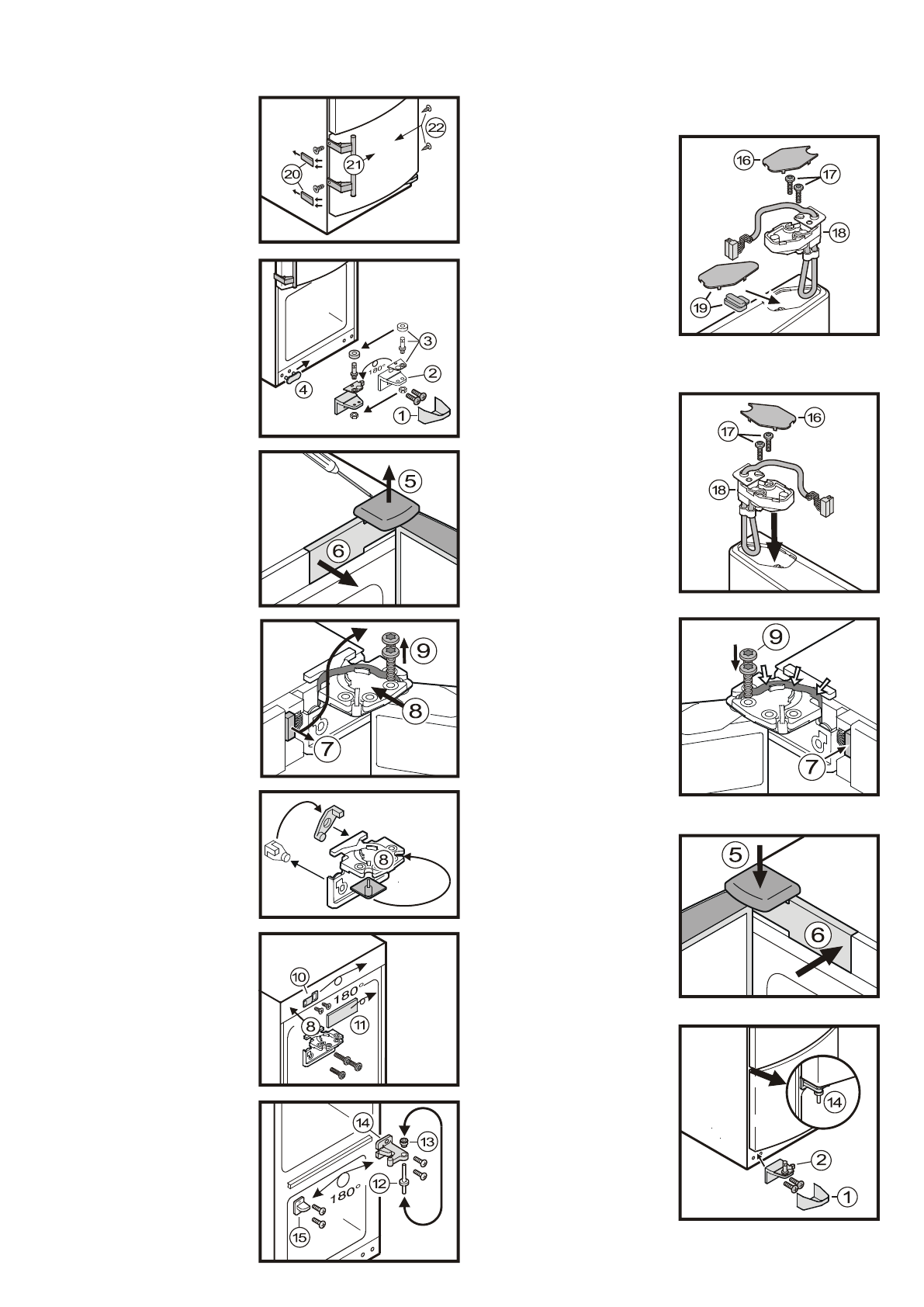 22
21
20

3
180°
2
4
1

5
6

9
8
7

8

10
180°
8
11

14
13
12
180°
15

16
17
18
19

16
17
18

9
7

5
6

14
2
1