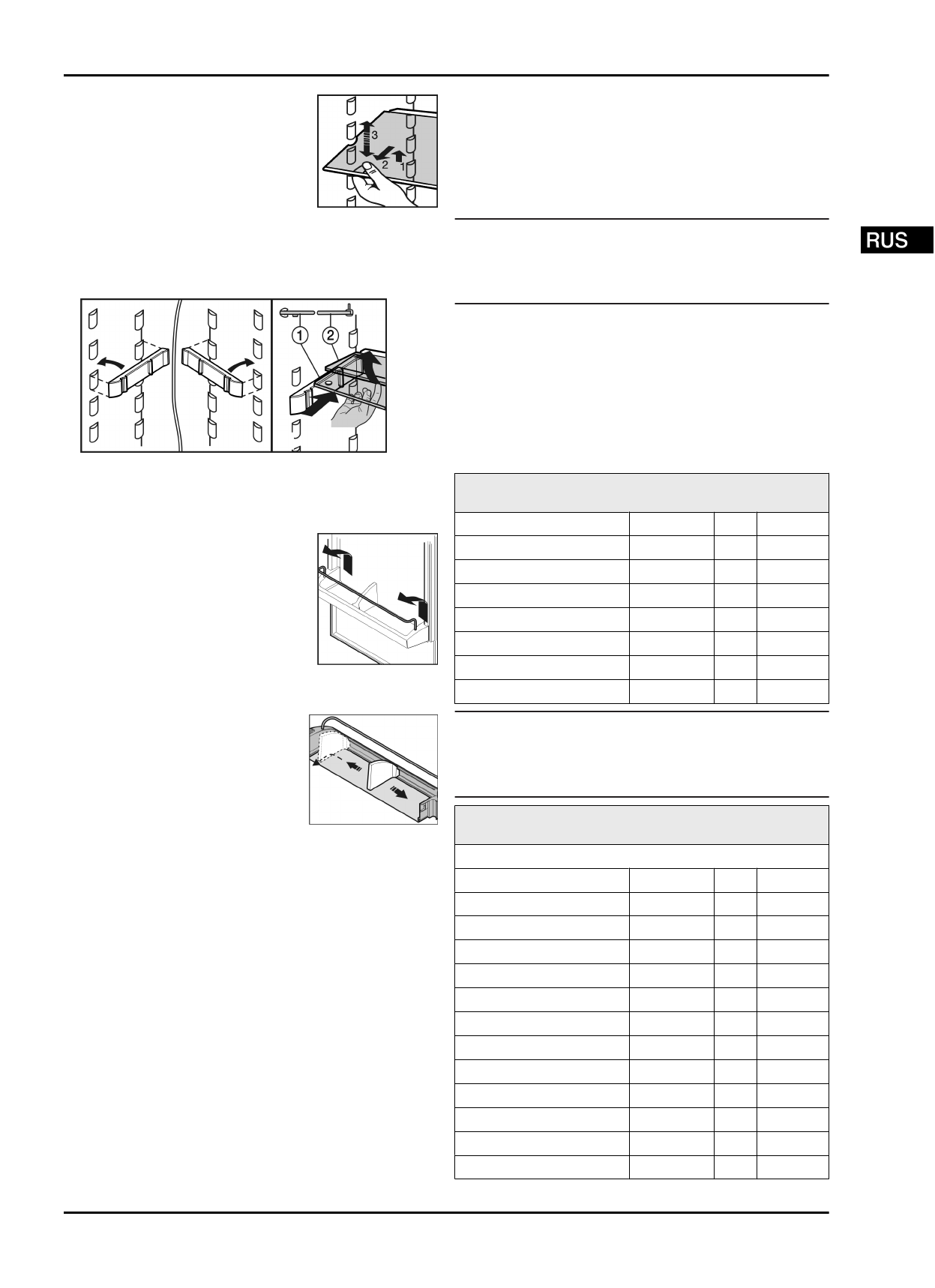 3
2
1

RUS

1
2