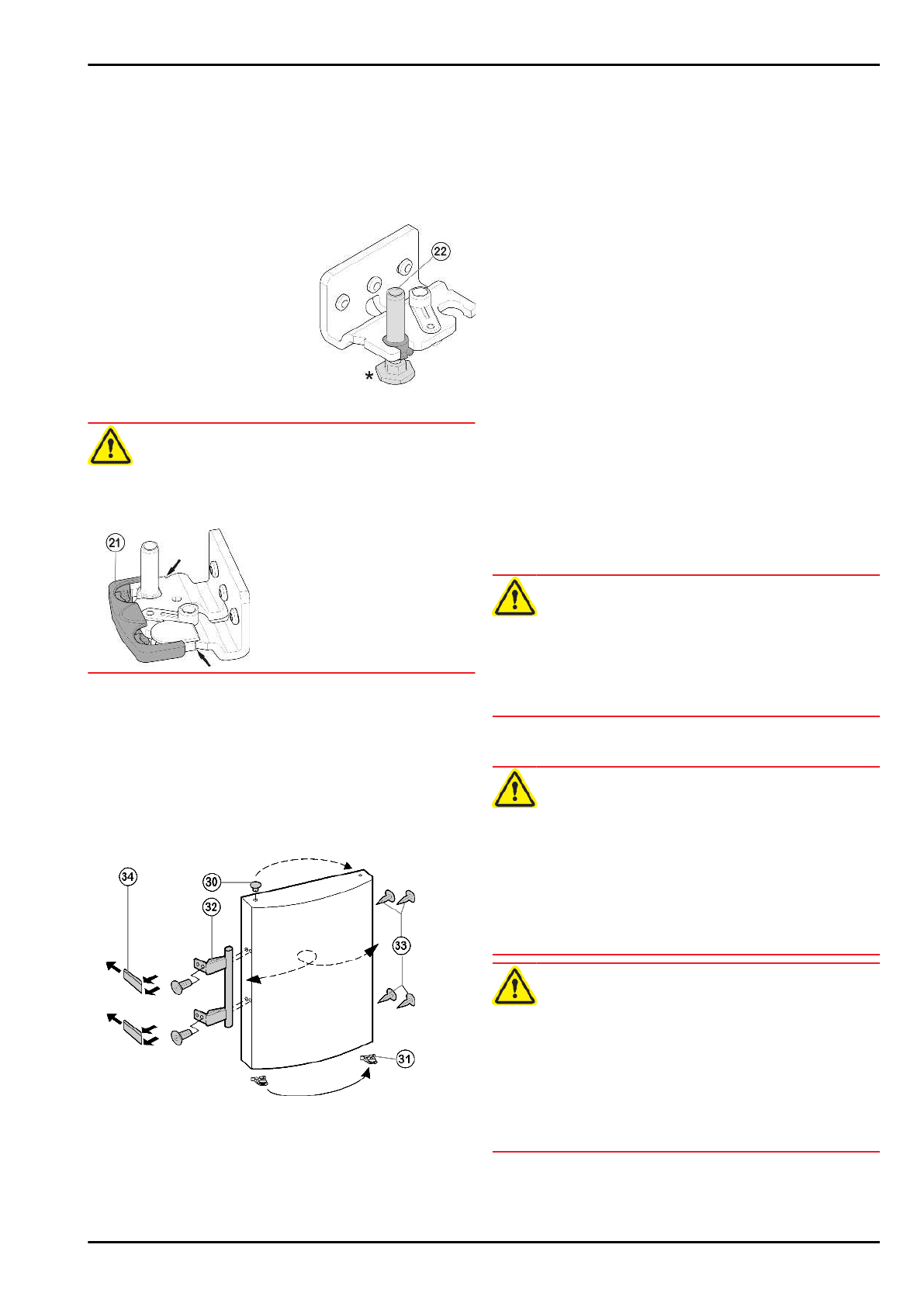 22

*

21

34

30

32

33

31