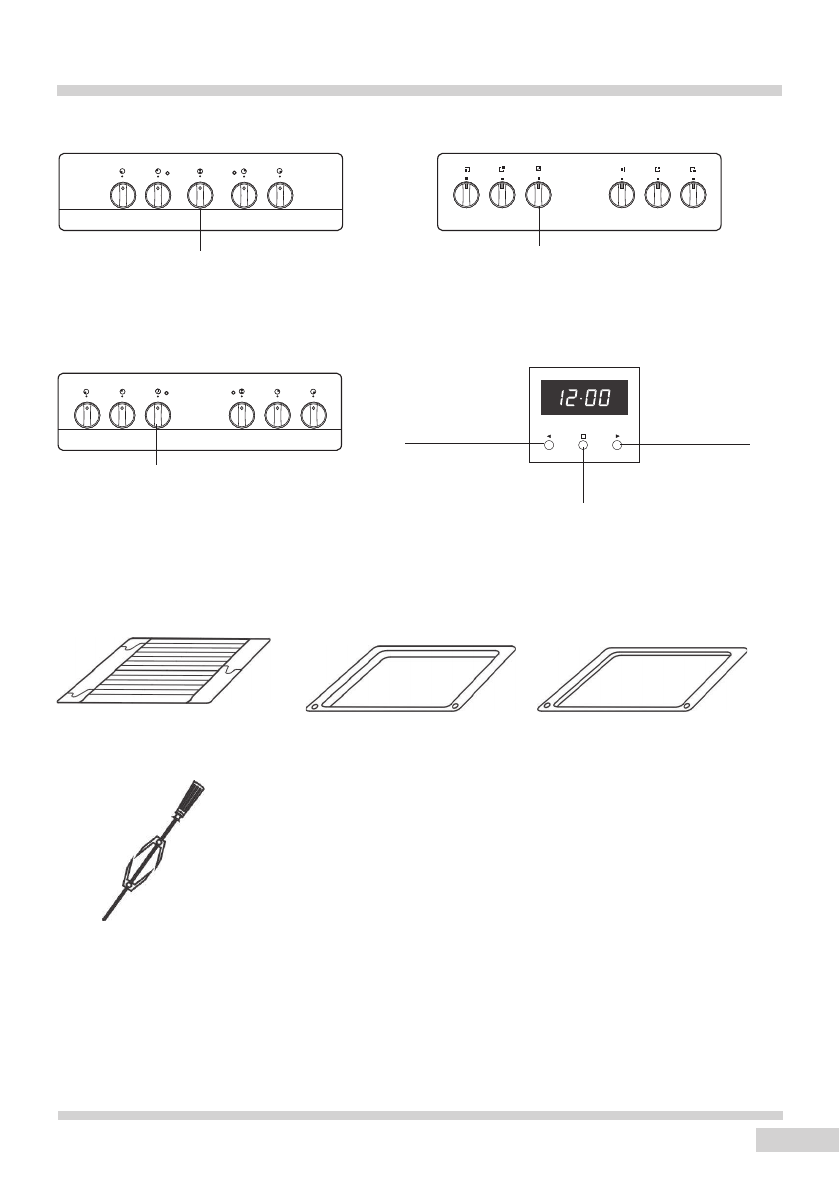 12·00