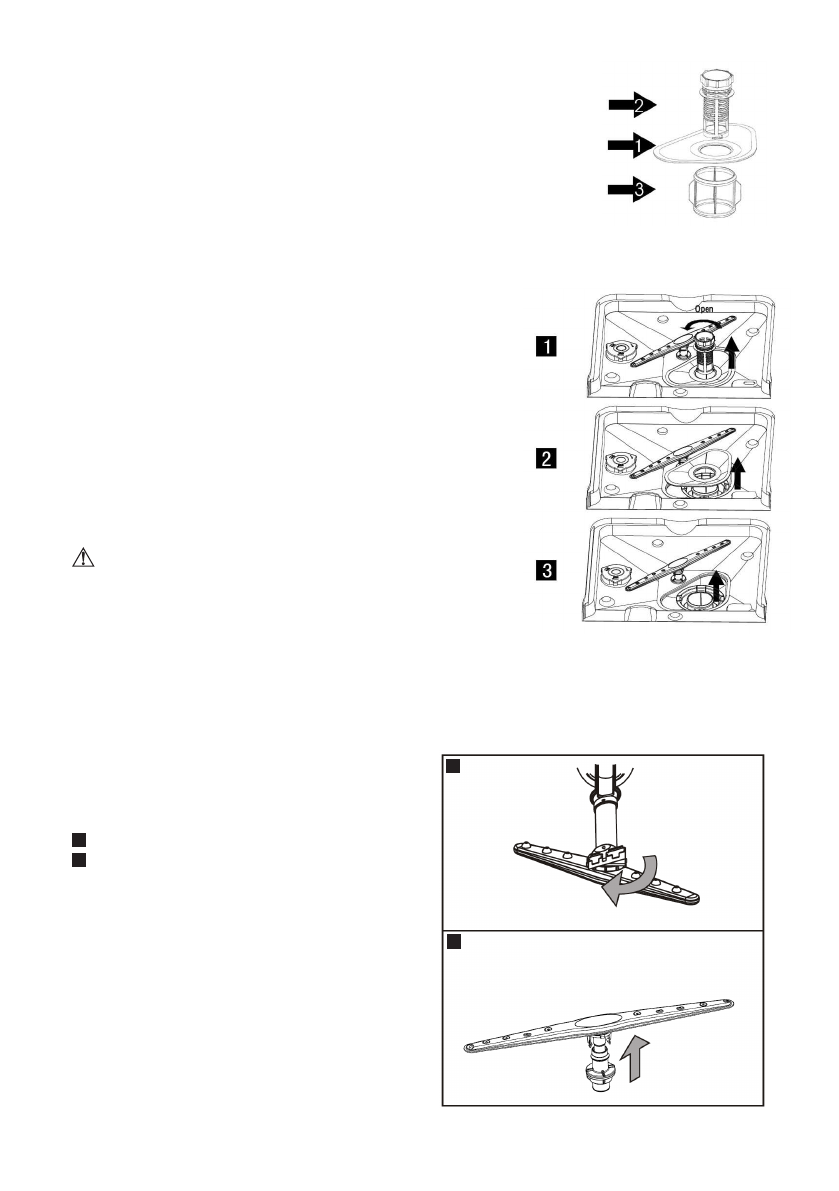 2
1
3

Open
1
2
3