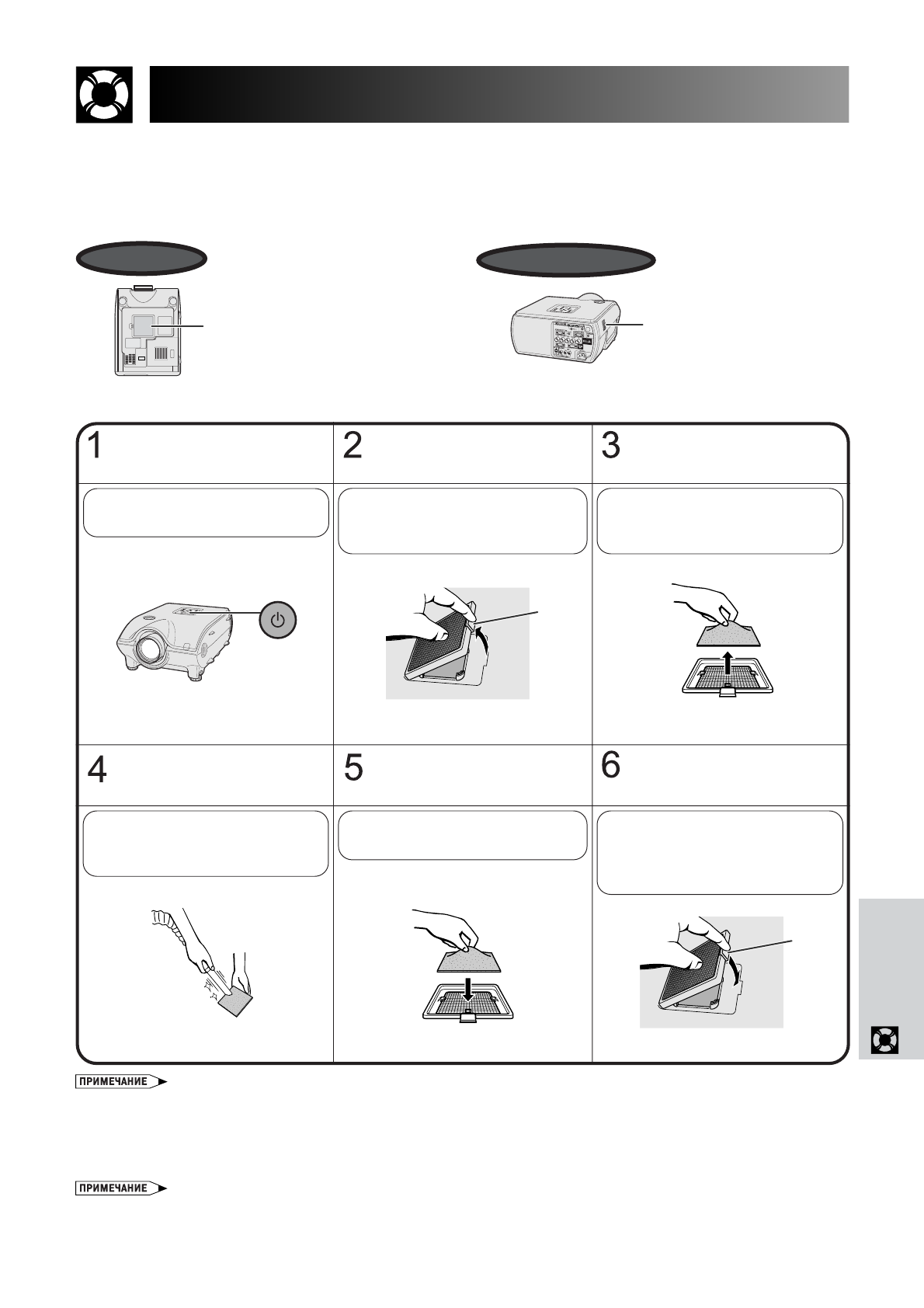 1

2

3

4

5

6

ПРИМЕЧАНИЕ

ПРИМЕЧАНИЕ