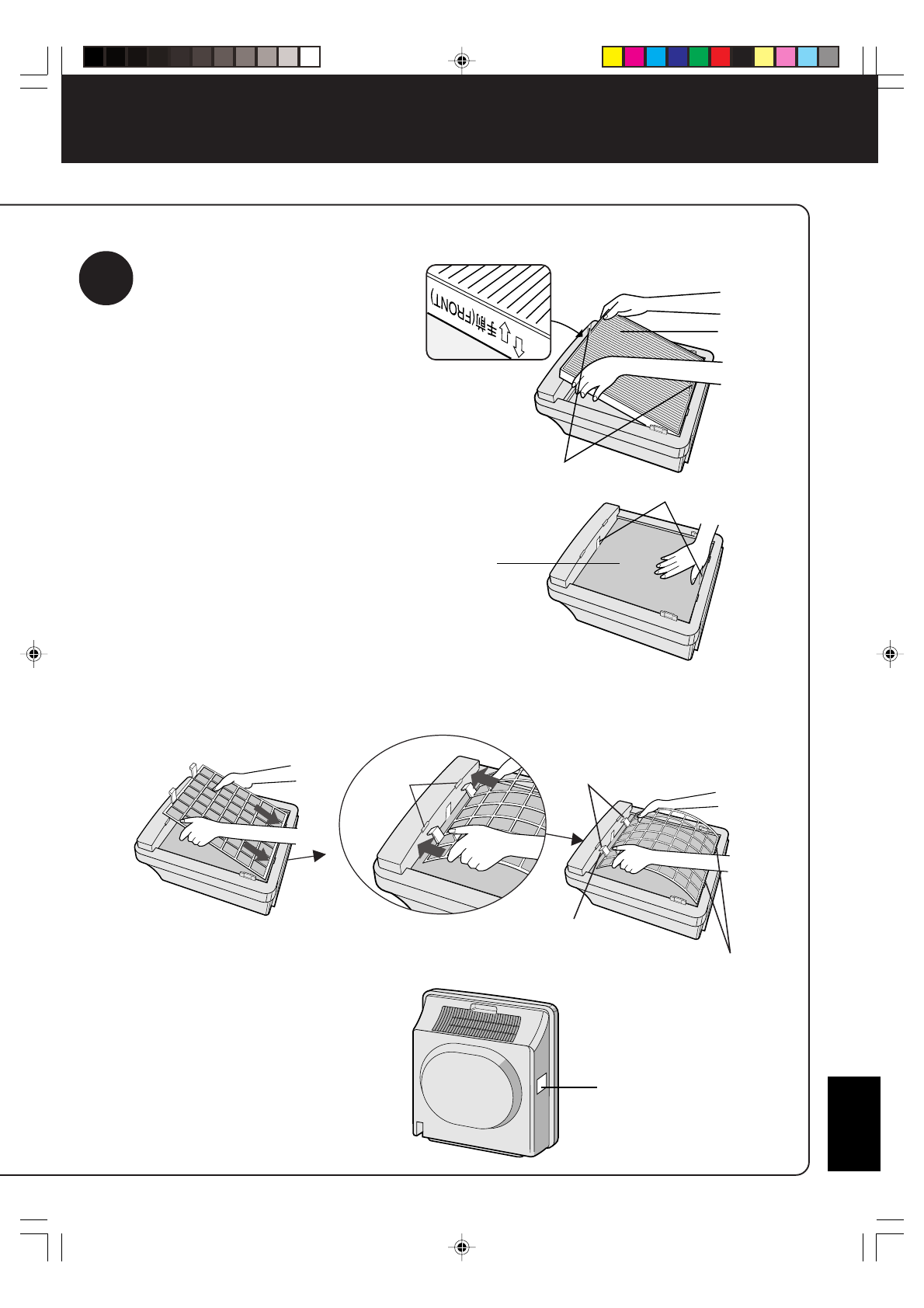 手前(FRONT)