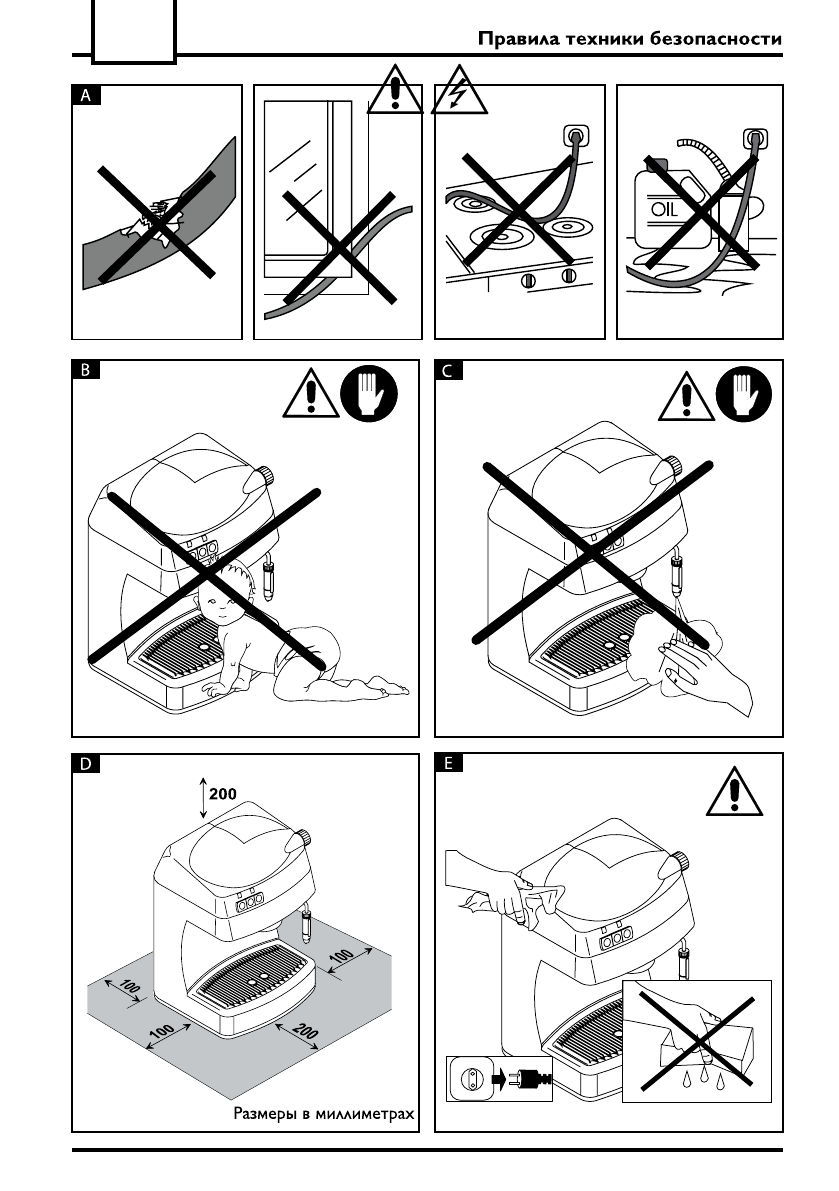 Правила техники безопасности

A

OIL

B

C

D

200

100

100

100

200

Размеры в миллиметрах

E