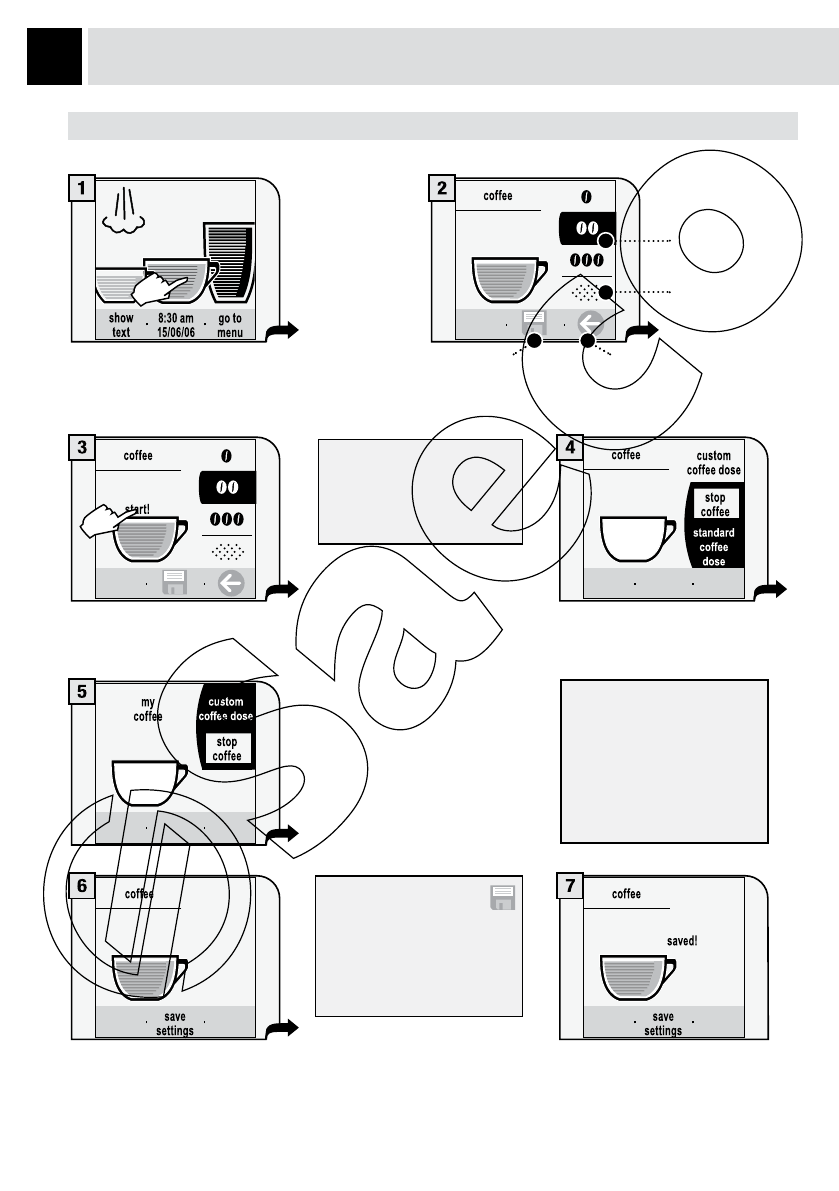 1

show text

8:30 am 15/06/06

go to menu

2

coffee

3

coffee

start!

4

coffee

custom coffee dose

stop coffee

standard coffee dose

5

my coffee

custom coffee dose

stop coffee

6

coffee

save settings

7

coffee

saved!

save settings