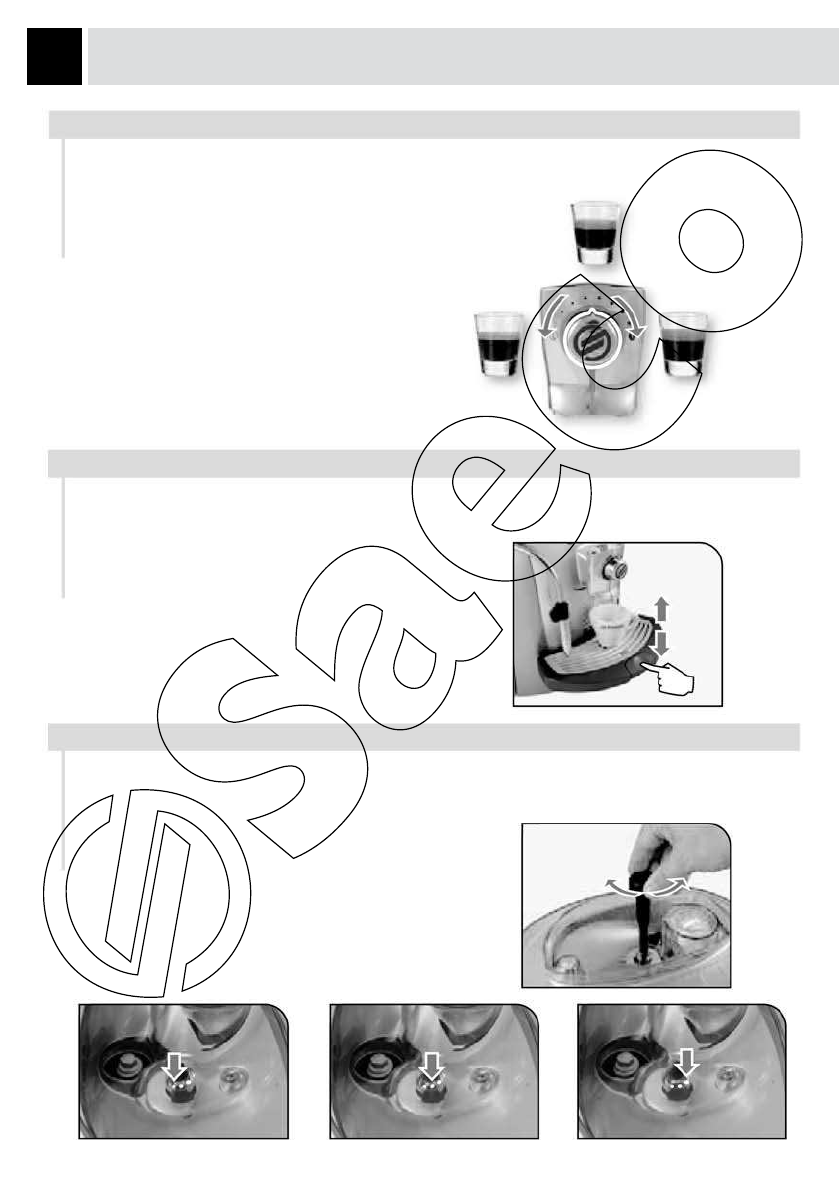 Saeco