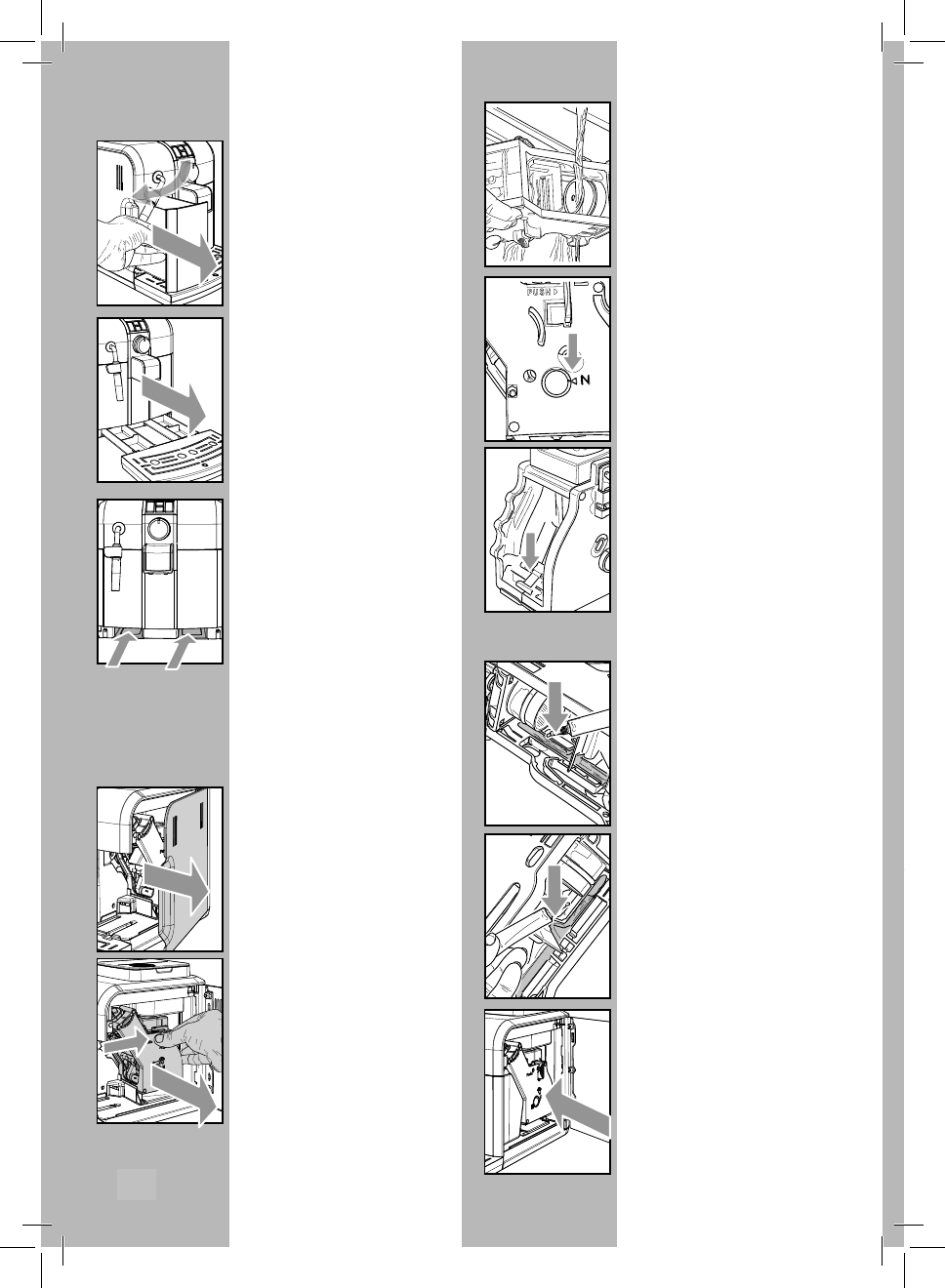 PUSH

N