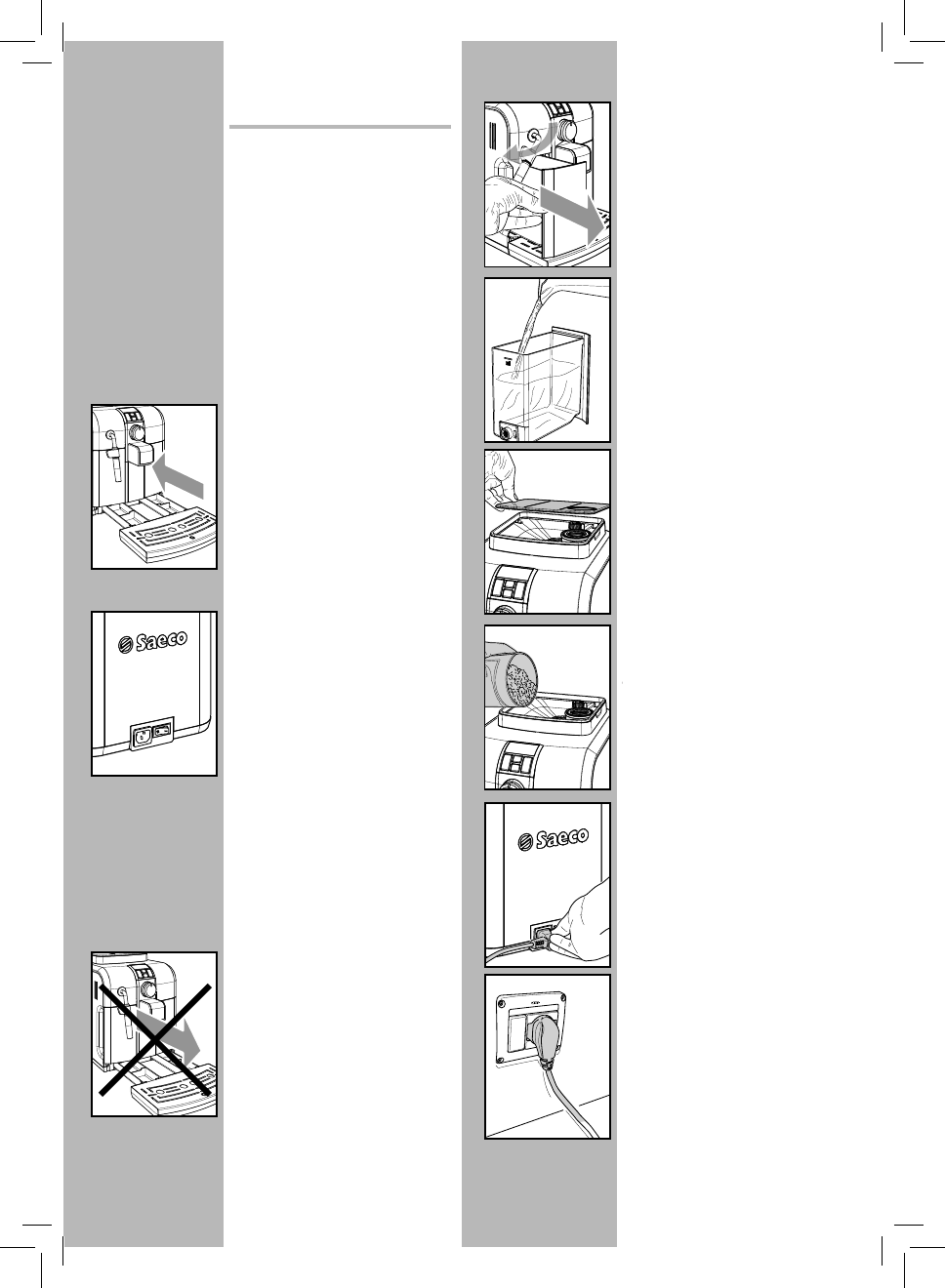 Saeco

Saeco