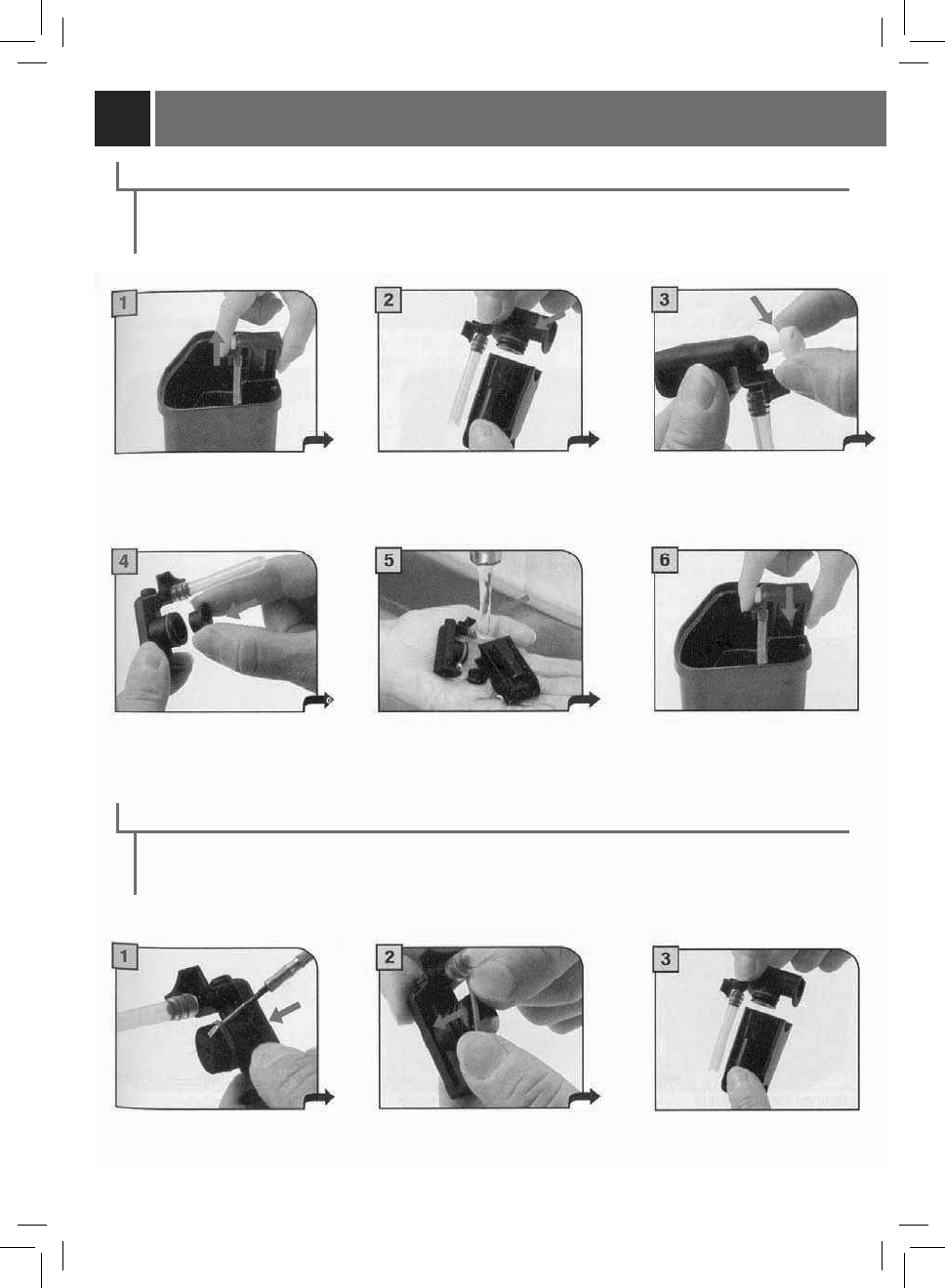 1

2

3

4

5

6

1

2

3