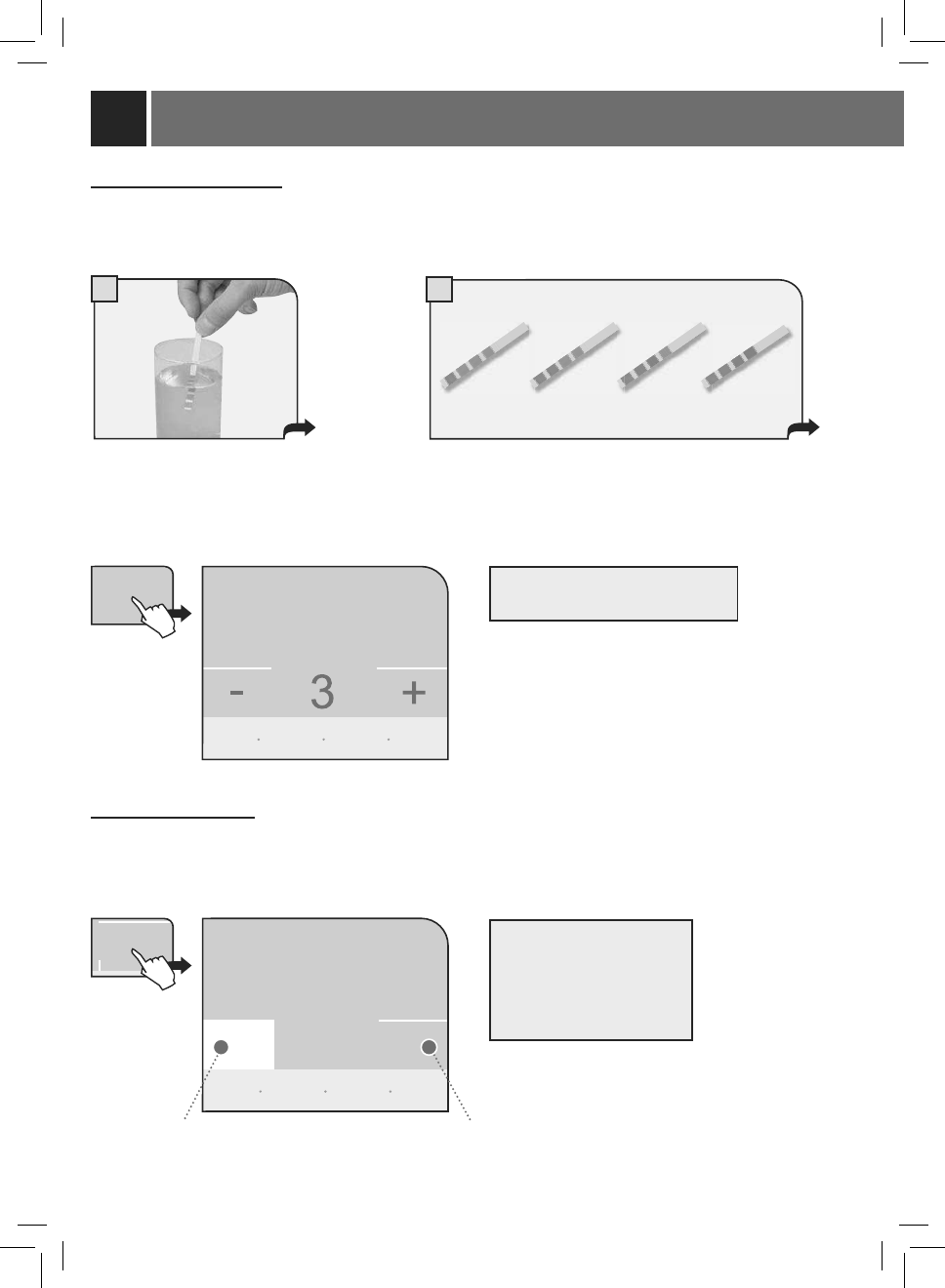 - 3 +