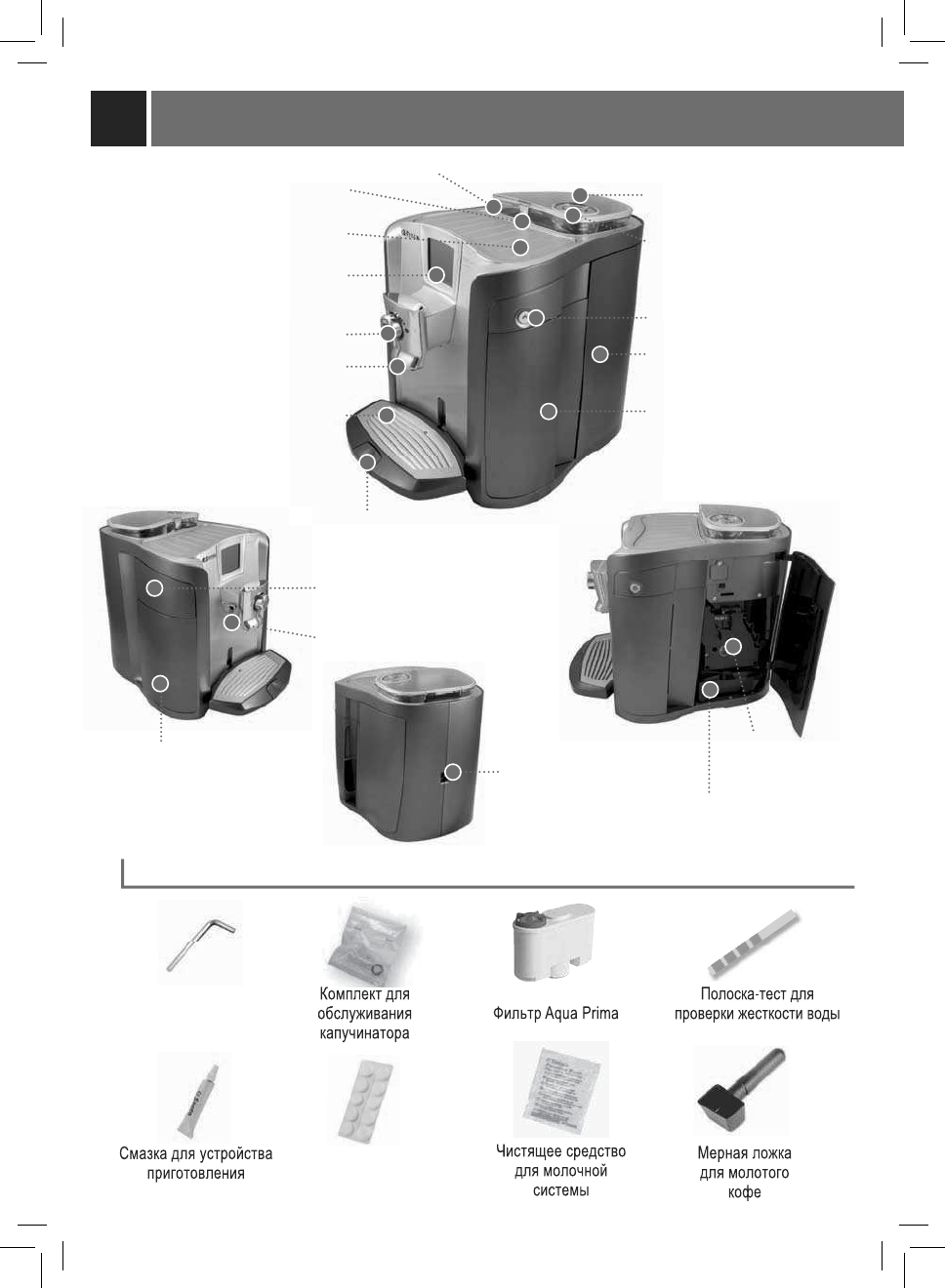 Комплект для обслуживания капучинатора

Фильтр Aqua Prima

Полоска-тест для проверки жесткости воды

Смазка для устройства приготовления

Чистящее средство для молочной системы

Мерная ложка для молотого кофе