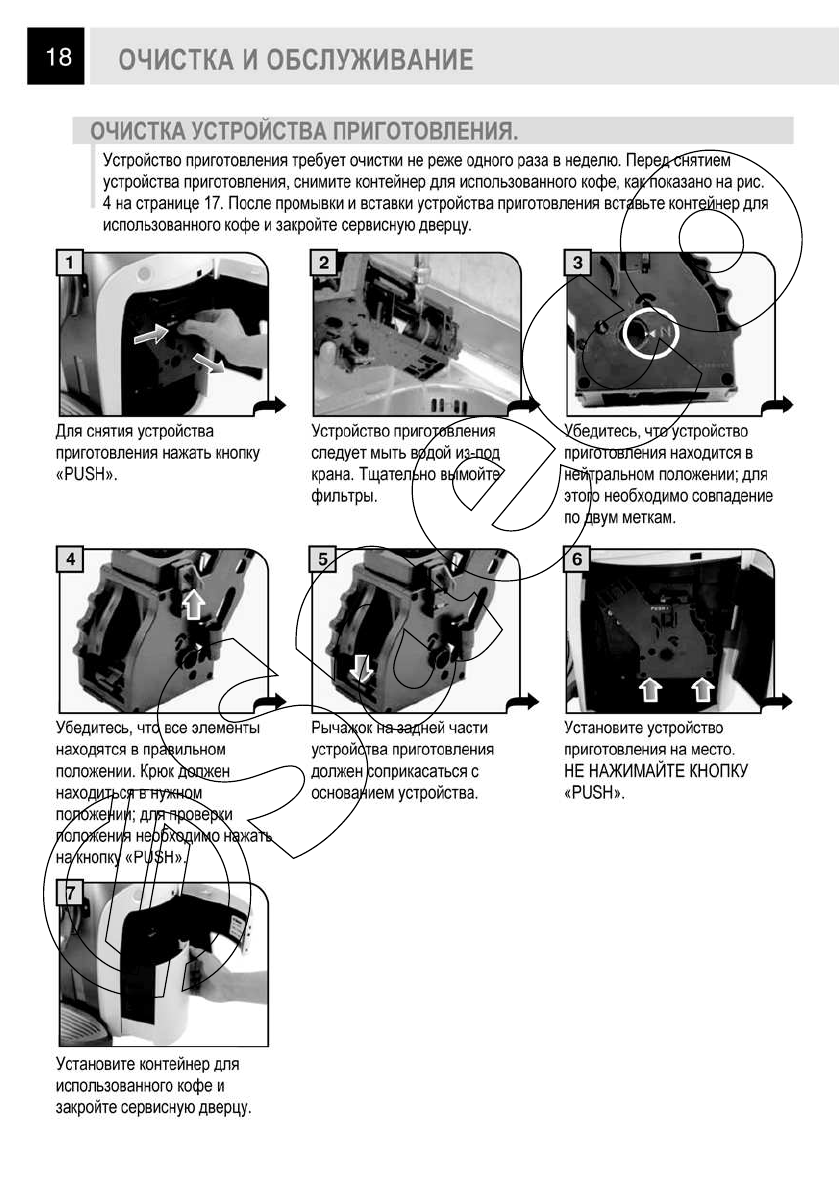 18 ОЧИСТКА И ОБСЛУЖИВАНИЕ

ОЧИСТКА УСТРОЙСТВА ПРИГОТОВЛЕНИЯ.

Устройство приготовления требует очистки не реже одного раза в неделю. Перед снятием устройства приготовления, снимите контейнер для использованного кофе, как показано на рис. 4 на странице 17. После промывки и вставки устройства приготовления вставьте контейнер для использованного кофе и закройте сервисную дверцу.

1

Для снятия устройства приготовления нажать кнопку «PUSH».

2

Устройство приготовления следует мыть водой из-под крана. Тщательно вымойте фильтры.

3

Убедитесь, что устройство приготовления находится в нейтральном положении; для этого необходимо совпадение по двум меткам.

4

Убедитесь, что все элементы находятся в правильном положении. Крюк должен находиться в нужном положении; для проверки положения необходимо нажать на кнопку «PUSH».

5

Рычажок на задней части устройства приготовления должен соприкасаться с основанием устройства.

6

PUSH

Установите устройство приготовления на место. НЕ НАЖИМАЙТЕ КНОПКУ «PUSH».

7

Установите контейнер для использованного кофе и закройте сервисную дверцу.