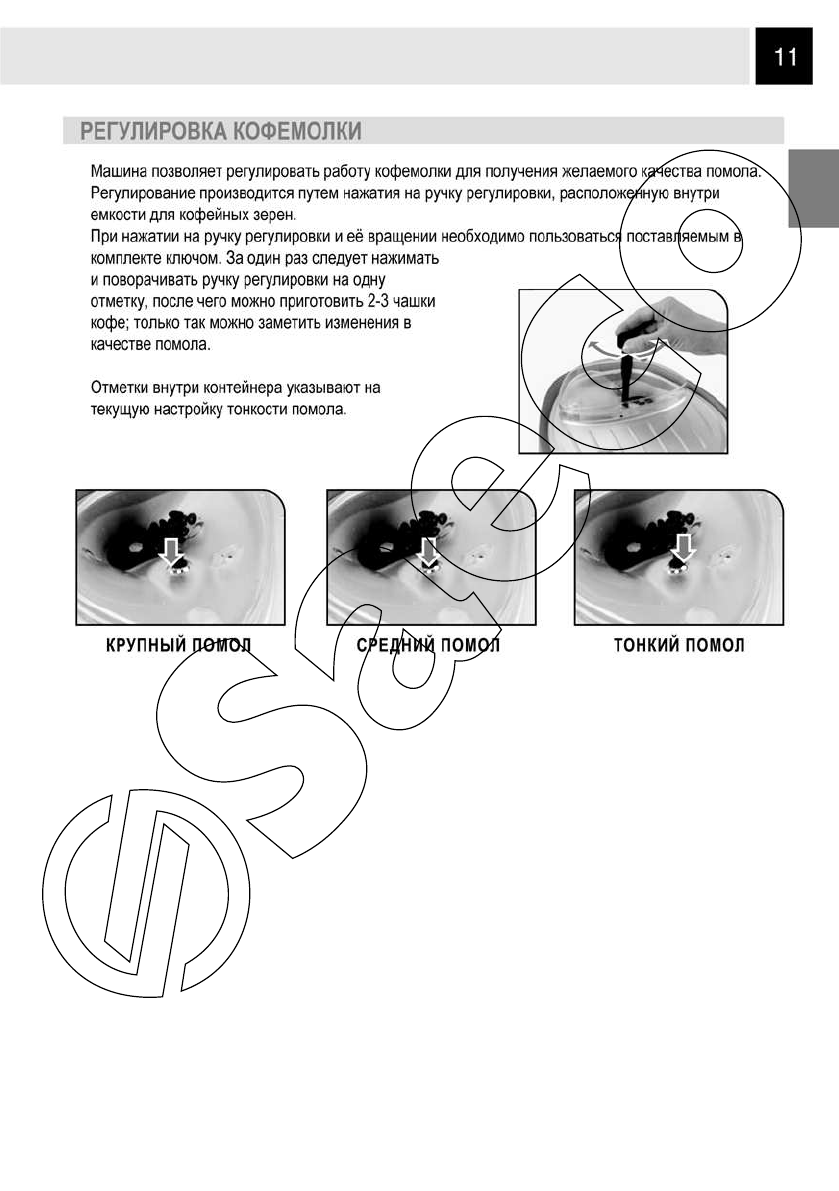 11

РЕГУЛИРОВКА КОФЕМОЛКИ

Машина позволяет регулировать работу кофемолки для получения желаемого качества помола. Регулирование производится путем нажатия на ручку регулировки, расположенную внутри емкости для кофейных зерен.
При нажатии на ручку регулировки и её вращении необходимо пользоваться поставляемым в комплекте ключом. За один раз следует нажимать и поворачивать ручку регулировки на одну отметку, после чего можно приготовить 2-3 чашки кофе; только так можно заметить изменения в качестве помола.

Отметки внутри контейнера указывают на текущую настройку тонкости помола.

КРУПНЫЙ ПОМОЛ

СРЕДНИЙ ПОМОЛ

ТОНКИЙ ПОМОЛ

saeco