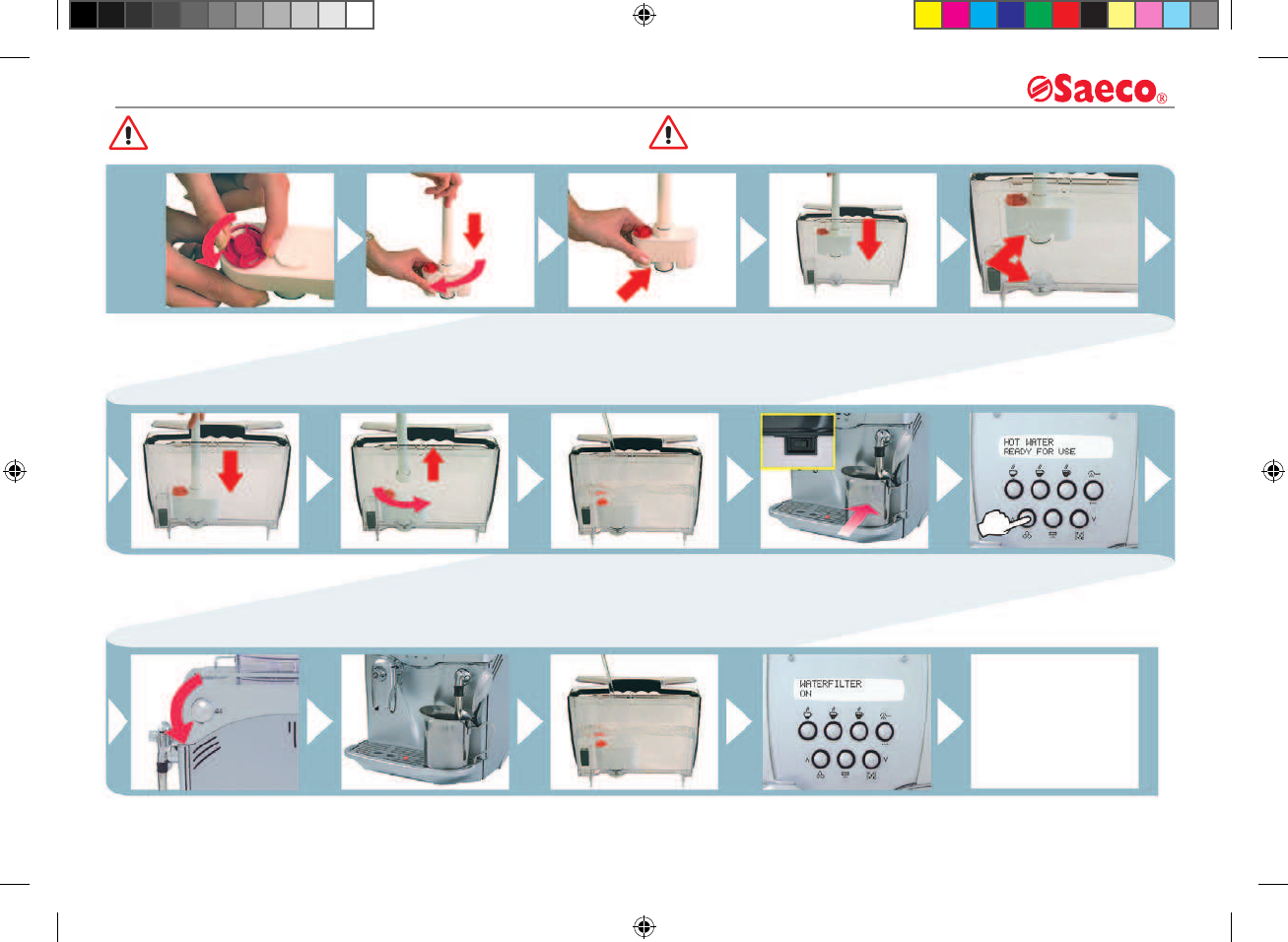 Saeco®

HOT WATER
READY FOR USE

WATERFILTER
ON