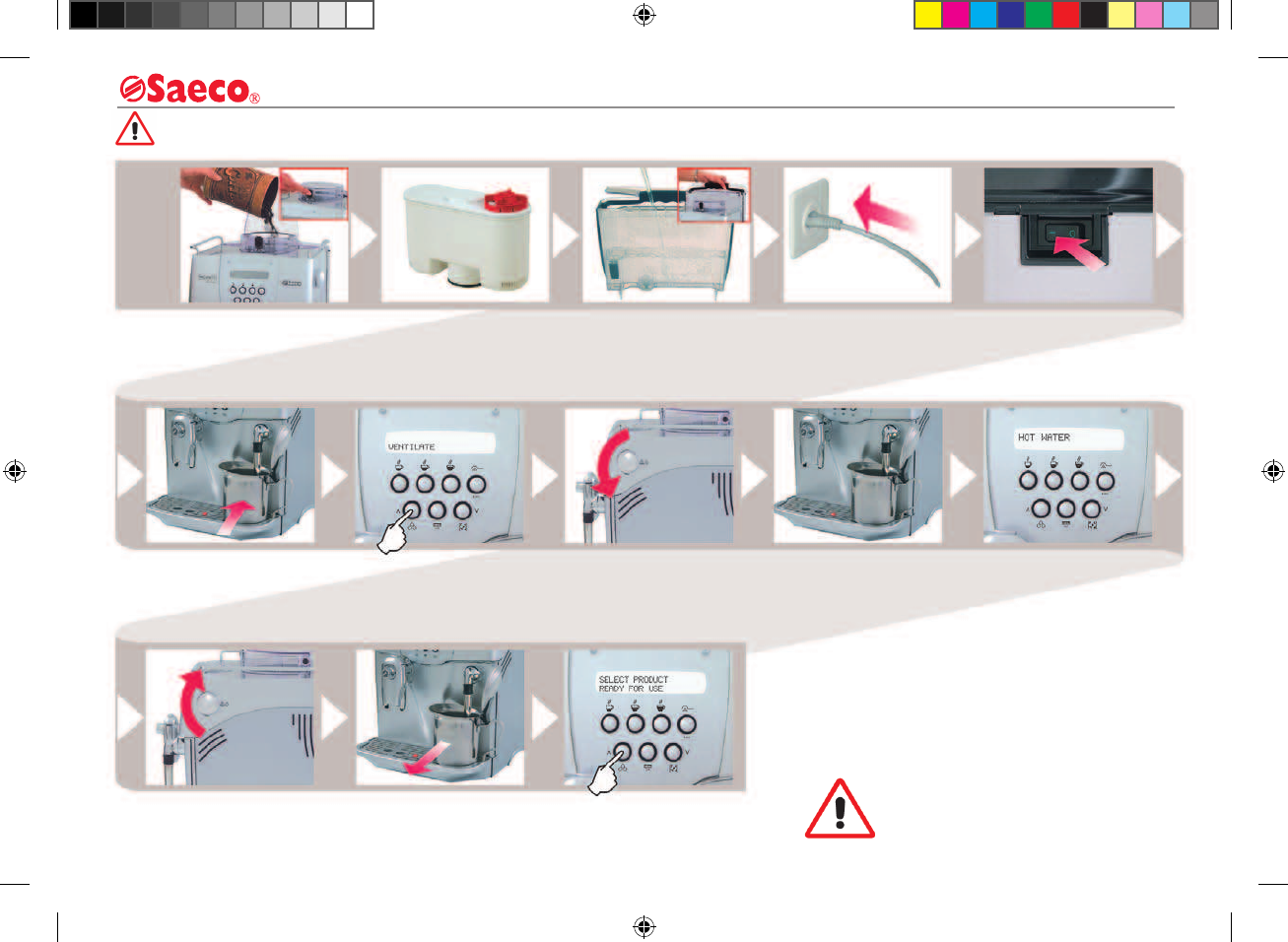 Saeco®

VENTILATE

HOT WATER

SELECT PRODUCT
READY FOR USE