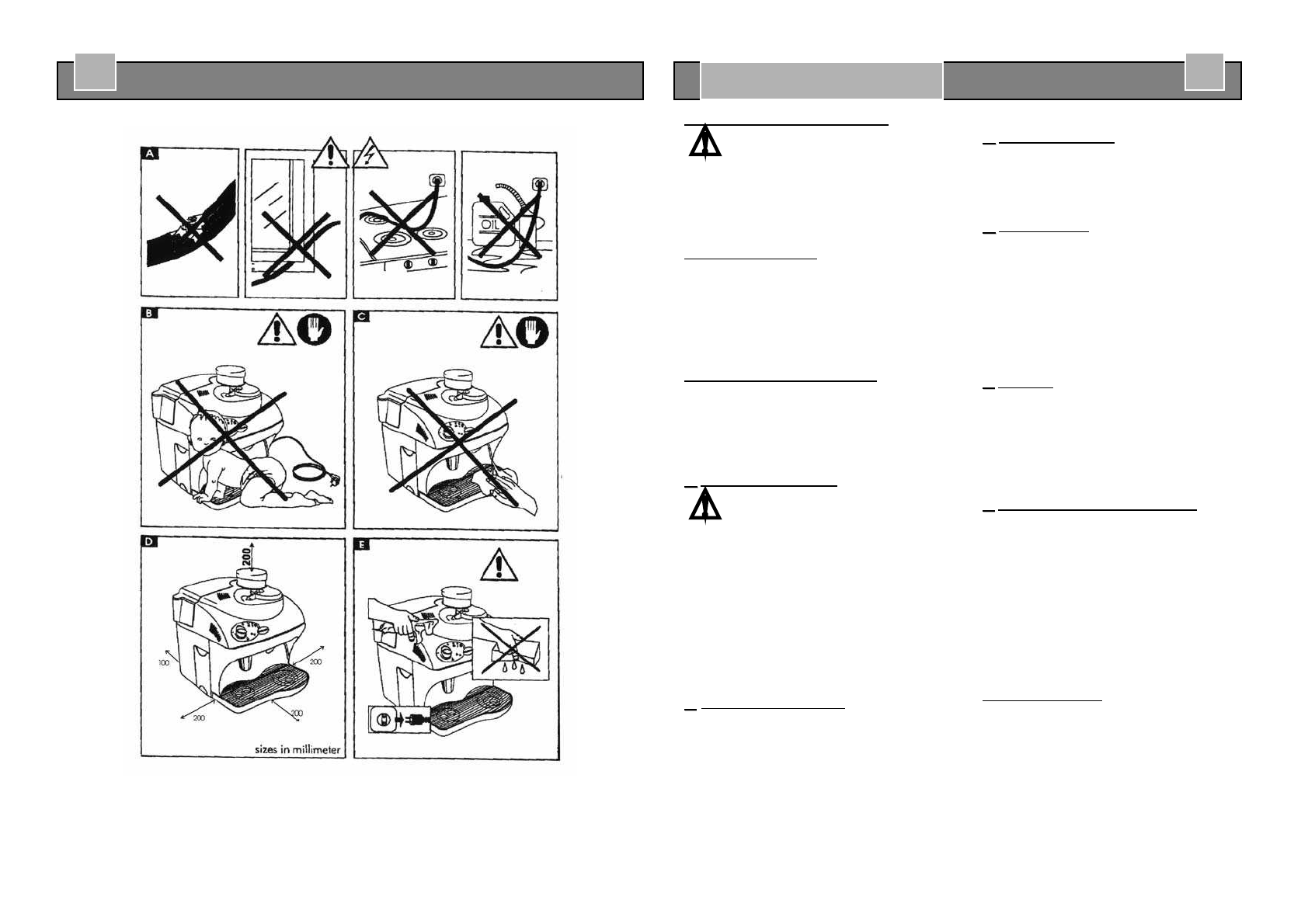 A

OIL

B

C

D

200

100

200

200

200

sizes in millimeter

E