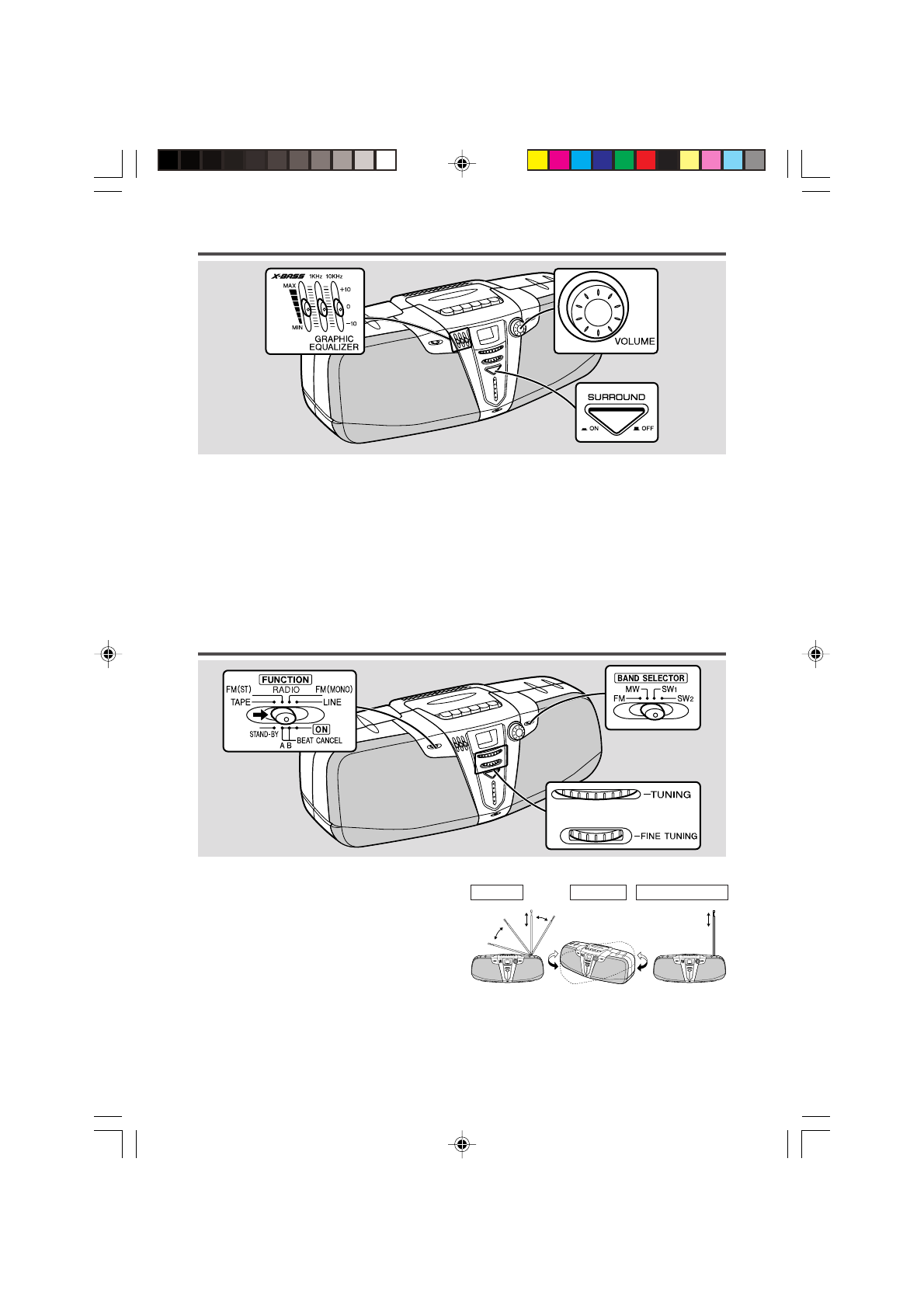 X-BASS 1KHz 10KHz
MAX
MIN
+10
0
−10
GRAPHIC EQUALIZER

VOLUME

SURROUND
ON OFF

FUNCTION
FM(ST) RADIO FM(MONO)
TAPE LINE
STAND-BY ON
A B BEAT CANCEL

BAND SELECTOR
MW SW1
FM SW2

TUNING
FINE TUNING