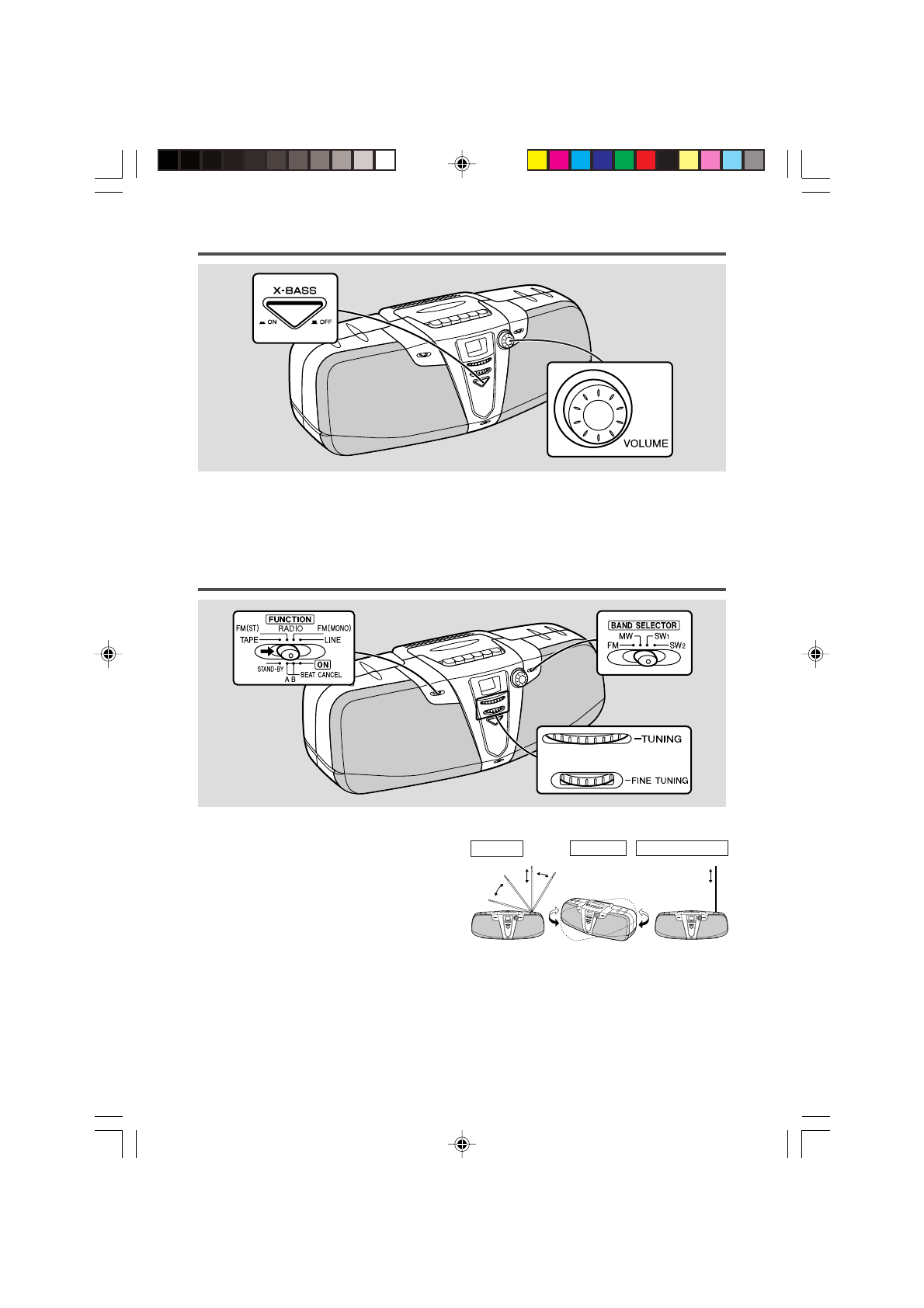 X-BASS
ON
OFF

VOLUME

FUNCTION
FM(ST)
RADIO
FM(MONO)
TAPE
LINE
STAND-BY
ON
A B
BEAT CANCEL

BAND SELECTOR
MW
SW1
FM
SW2

TUNING
FINE TUNING