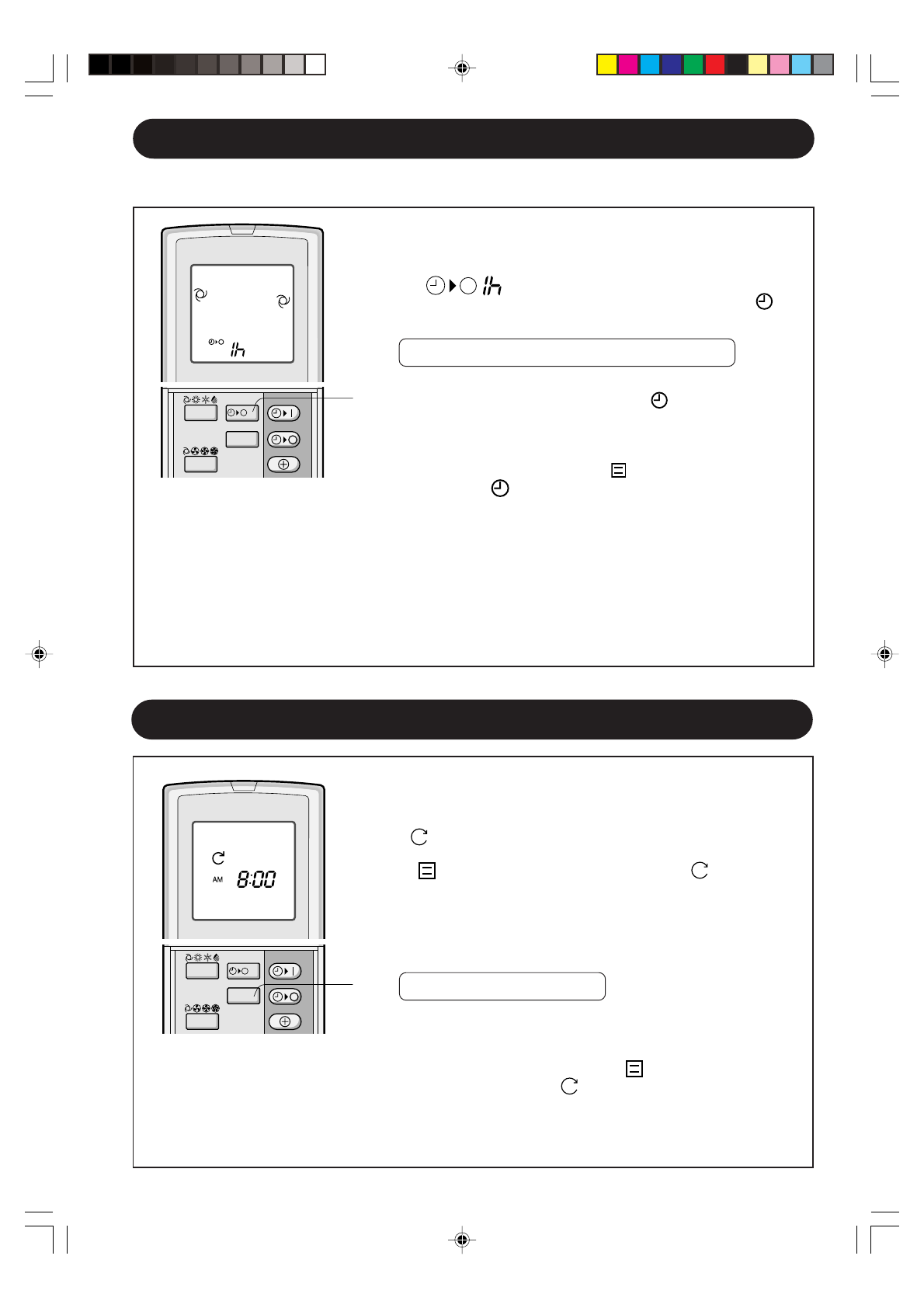 1h

1h

AM 8:00