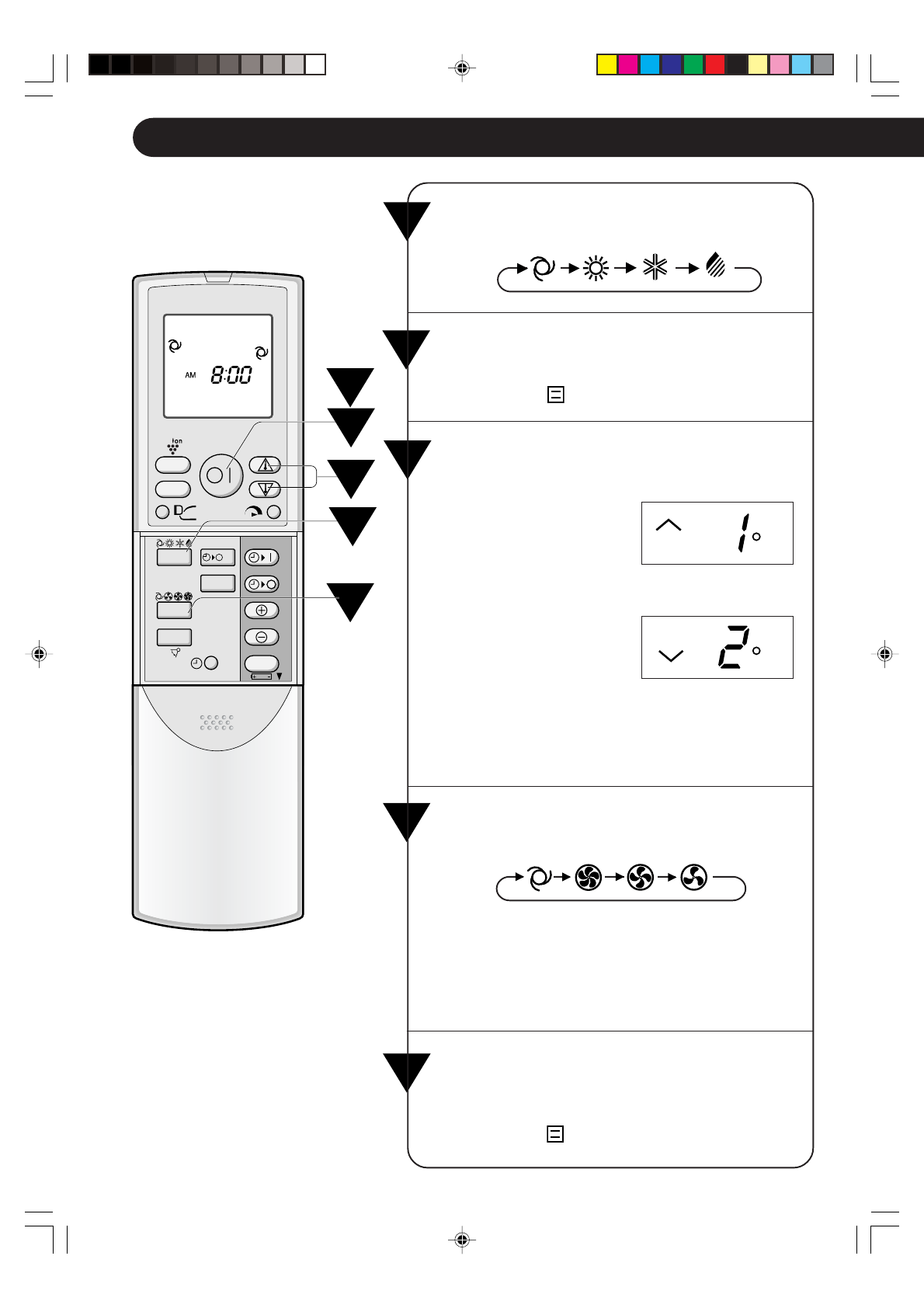 AM 8:00

ion

1°

2°