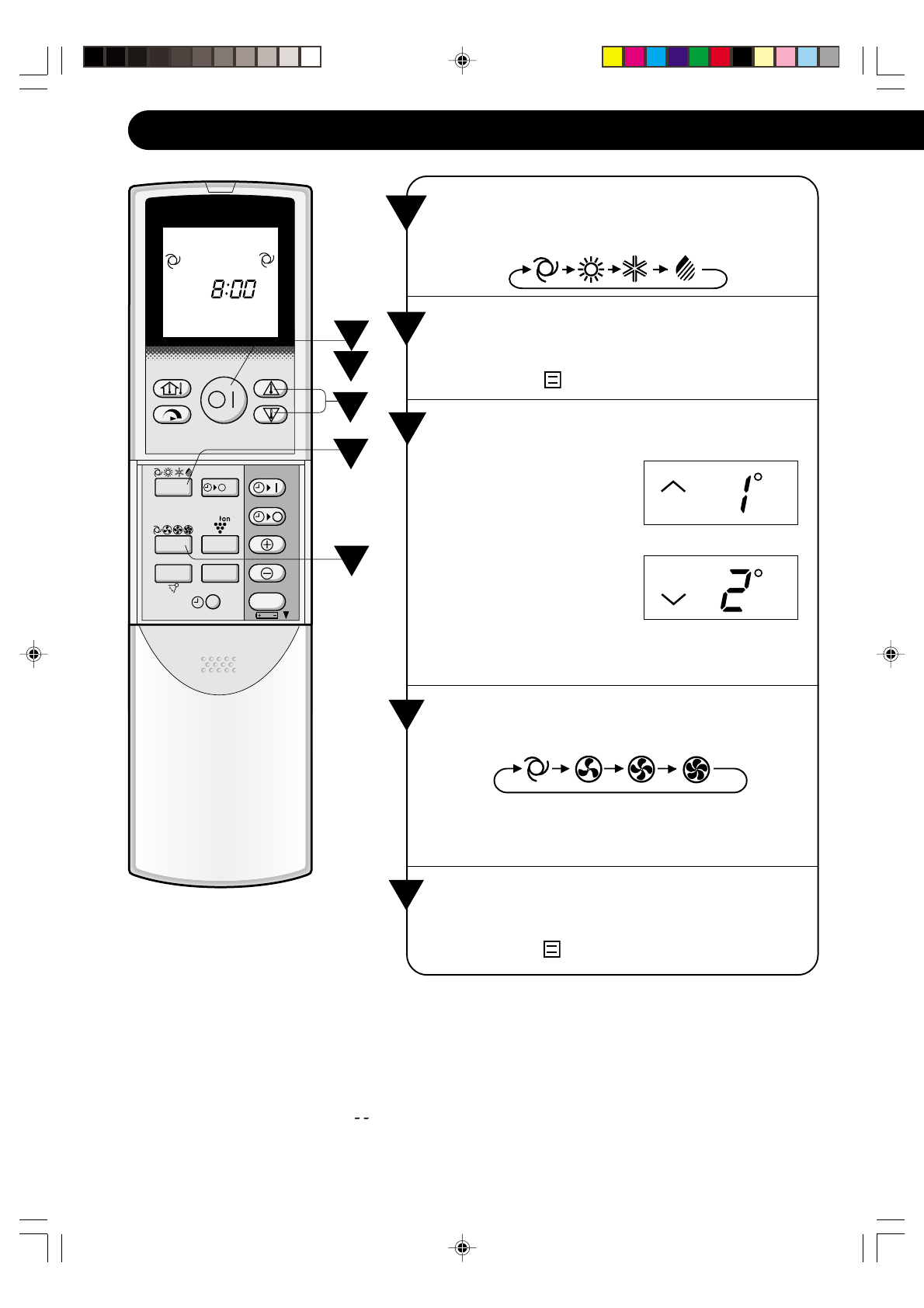 8:00

Ion

1°

2°

- -