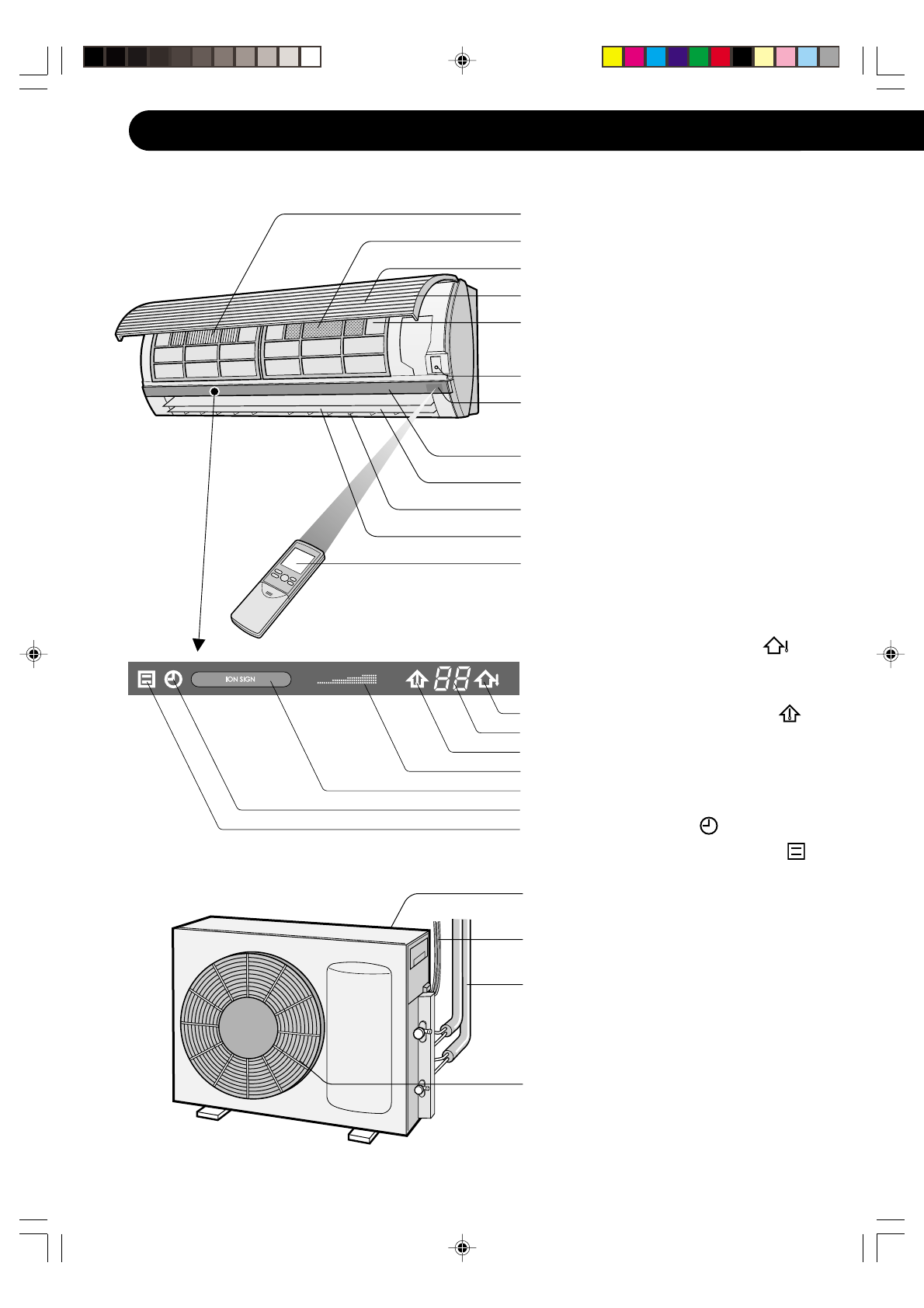 ION SIGN

88