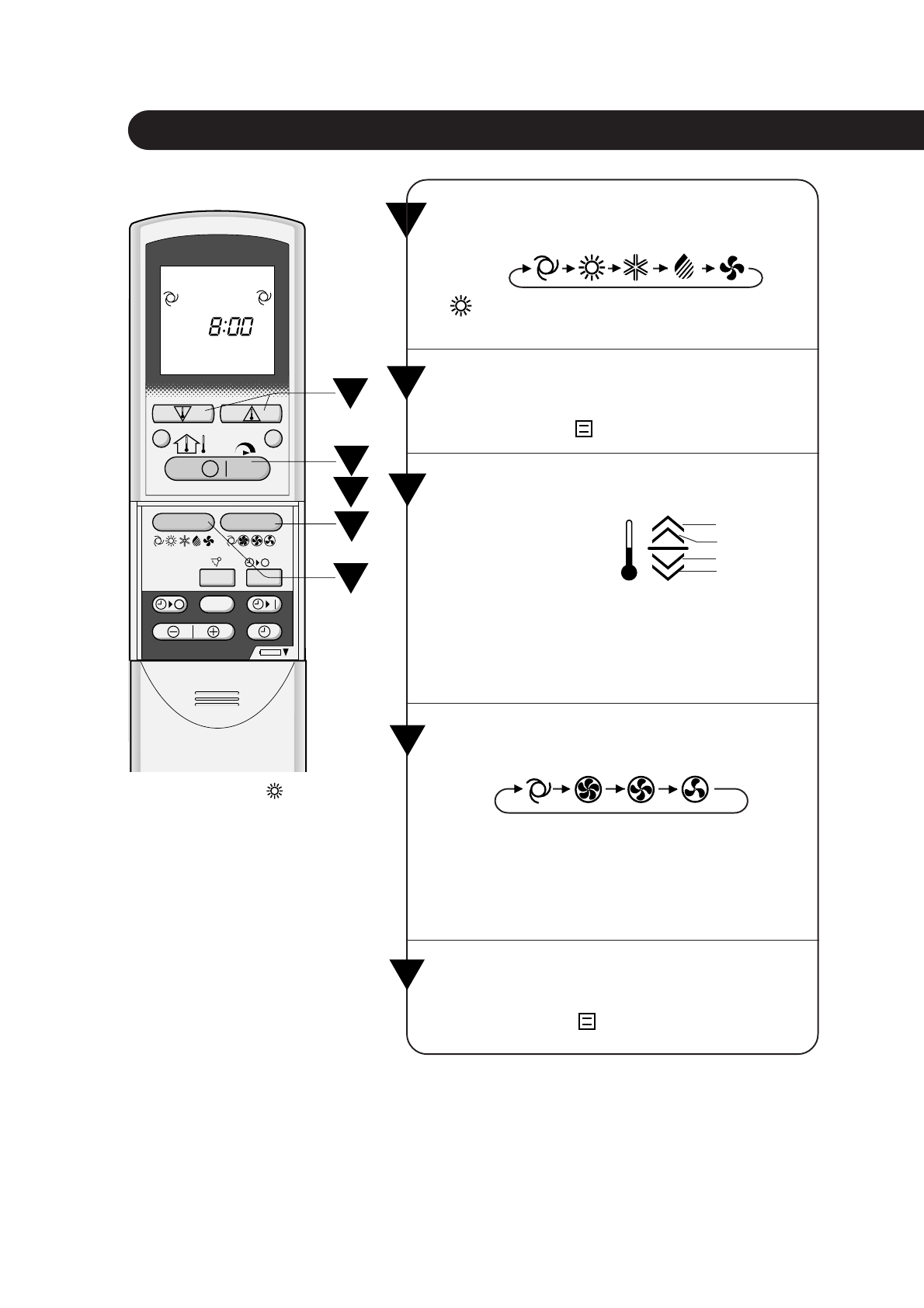 8:00