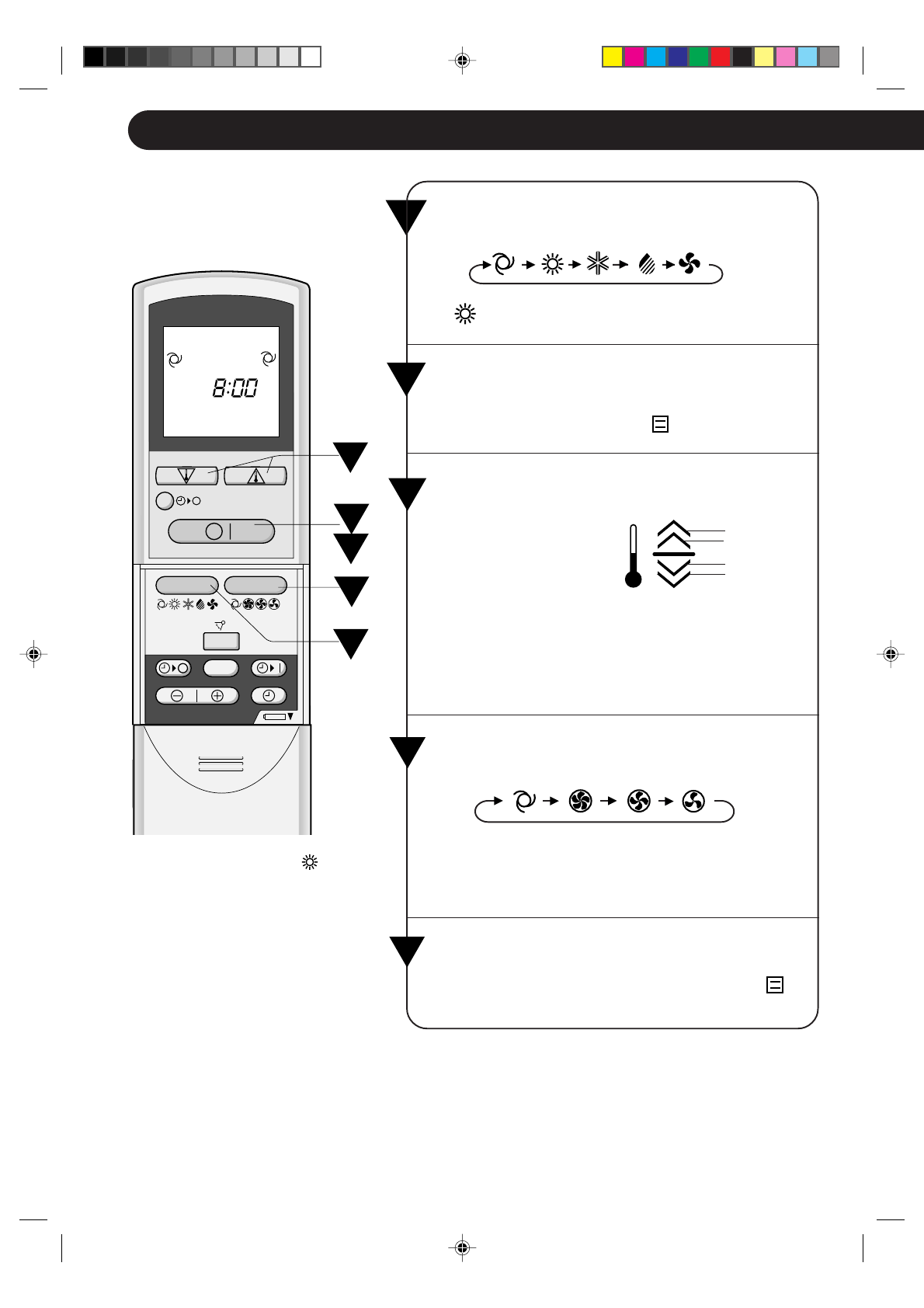 8:00