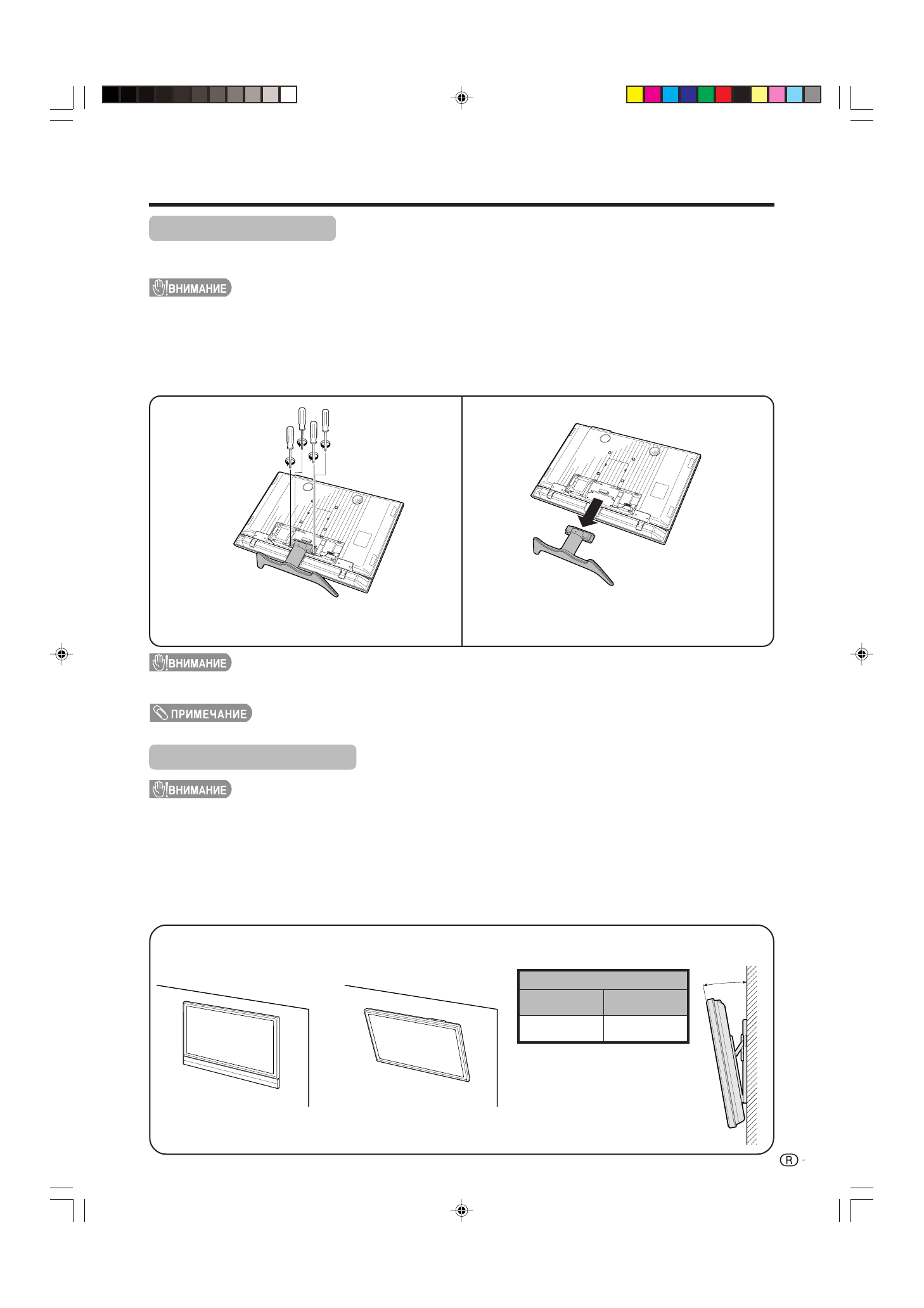 ВНИМАНИЕ

ВНИМАНИЕ

ПРИМЕЧАНИЕ

ВНИМАНИЕ

R -