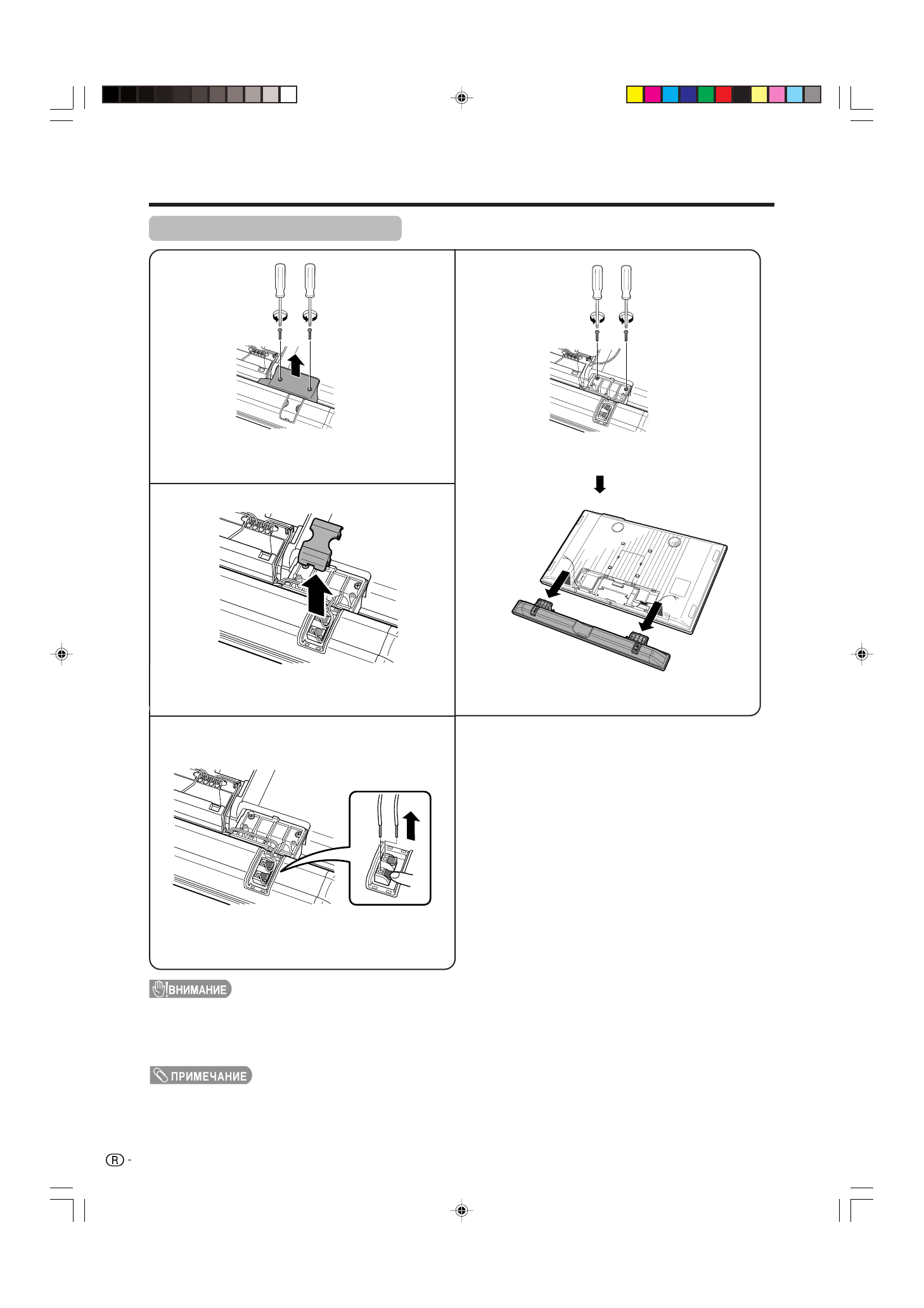 ВНИМАНИЕ

ПРИМЕЧАНИЕ

R -