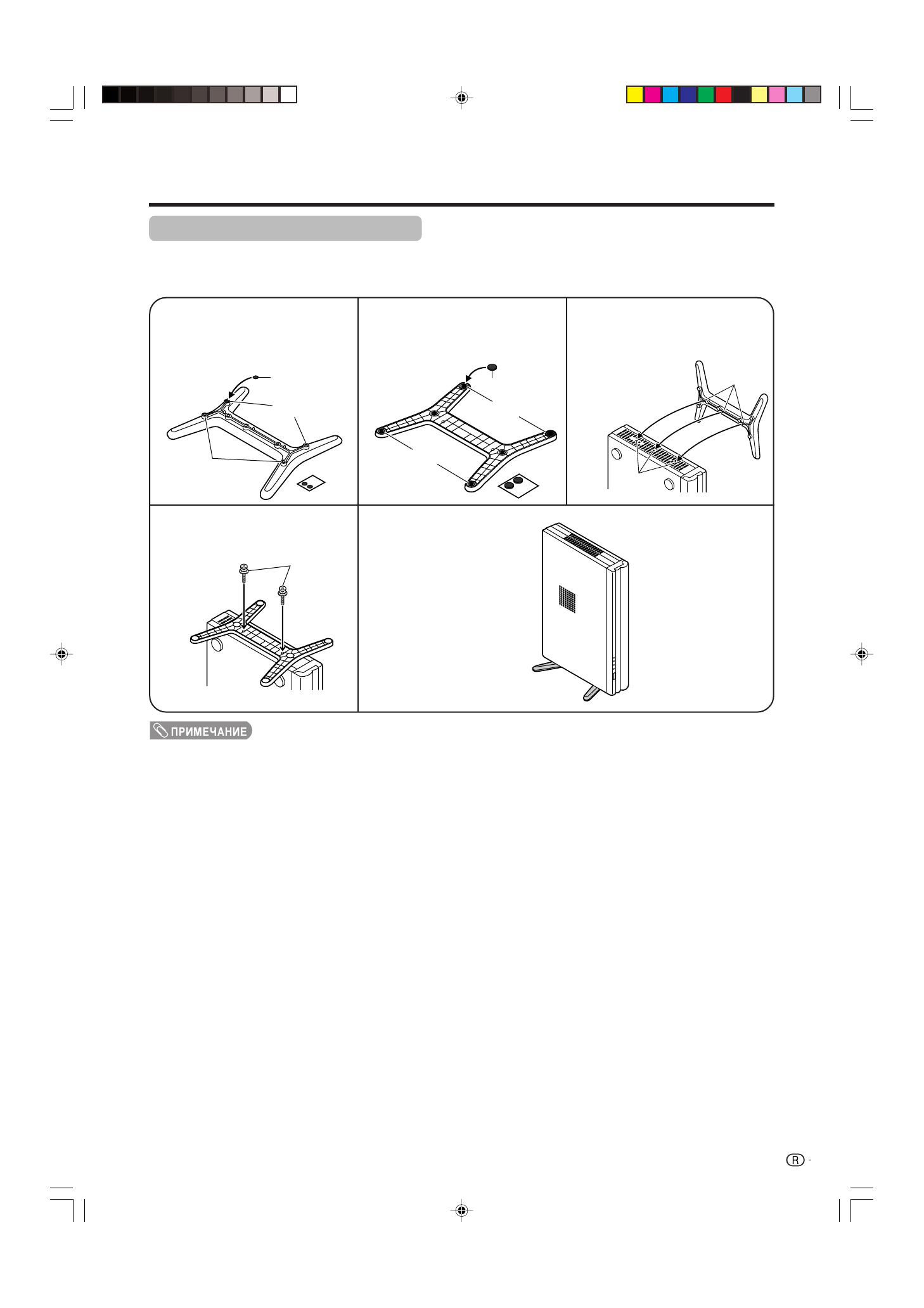 ПРИМЕЧАНИЕ

R -