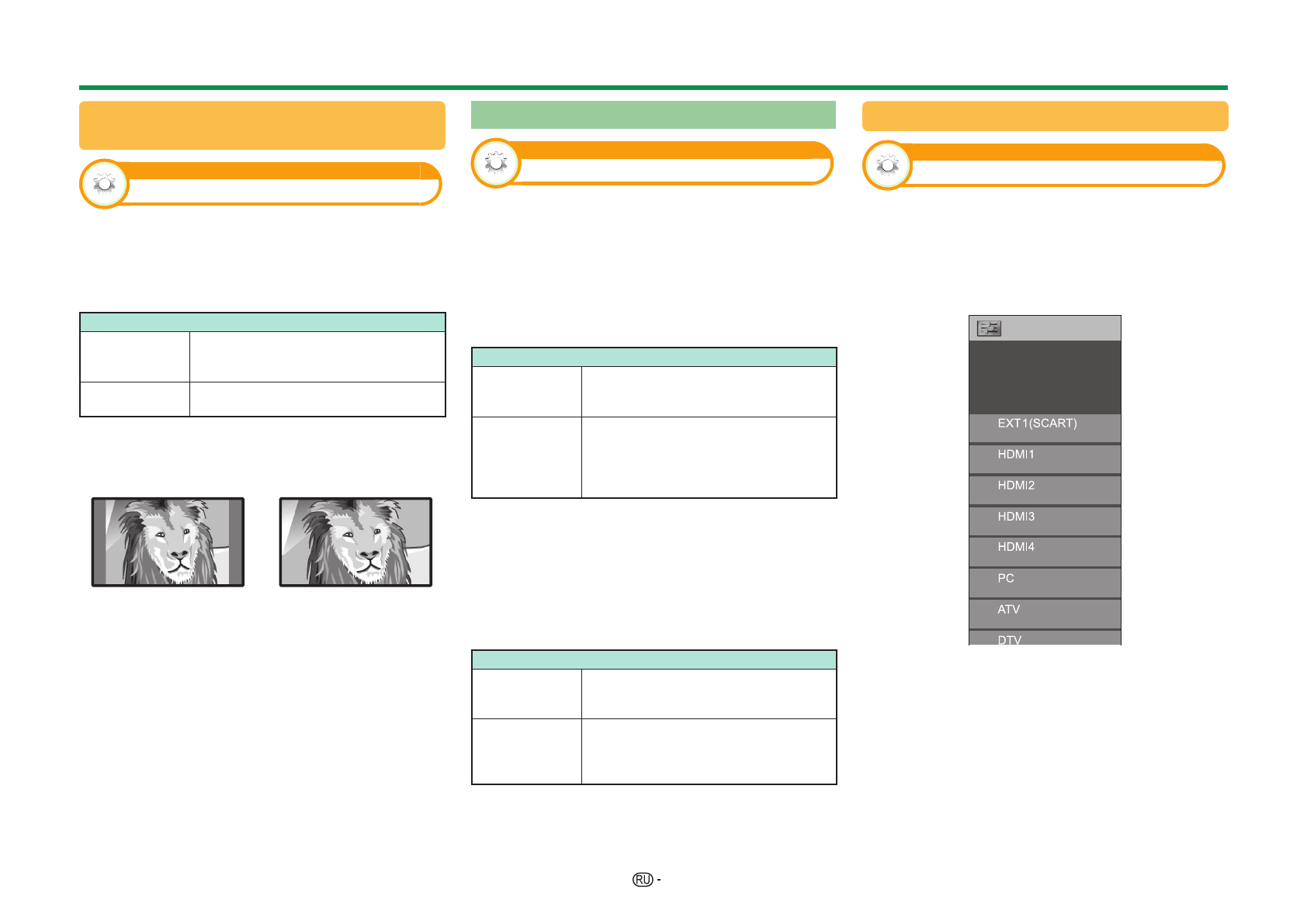 EXT1(SCART)

HDMI1

HDMI2

HDMI3

HDMI4

PC

ATV

DTV

RU -