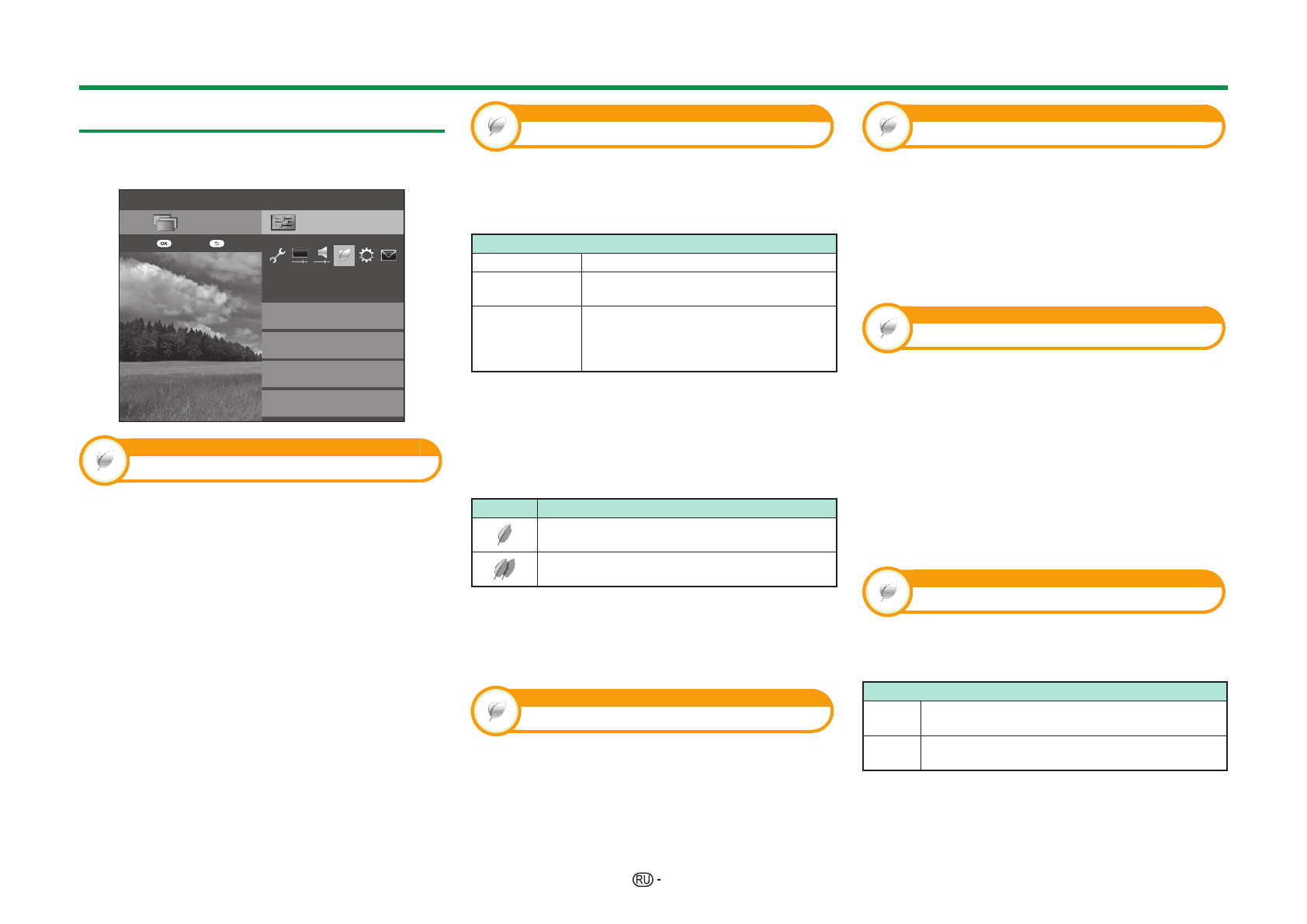 OK

RU -