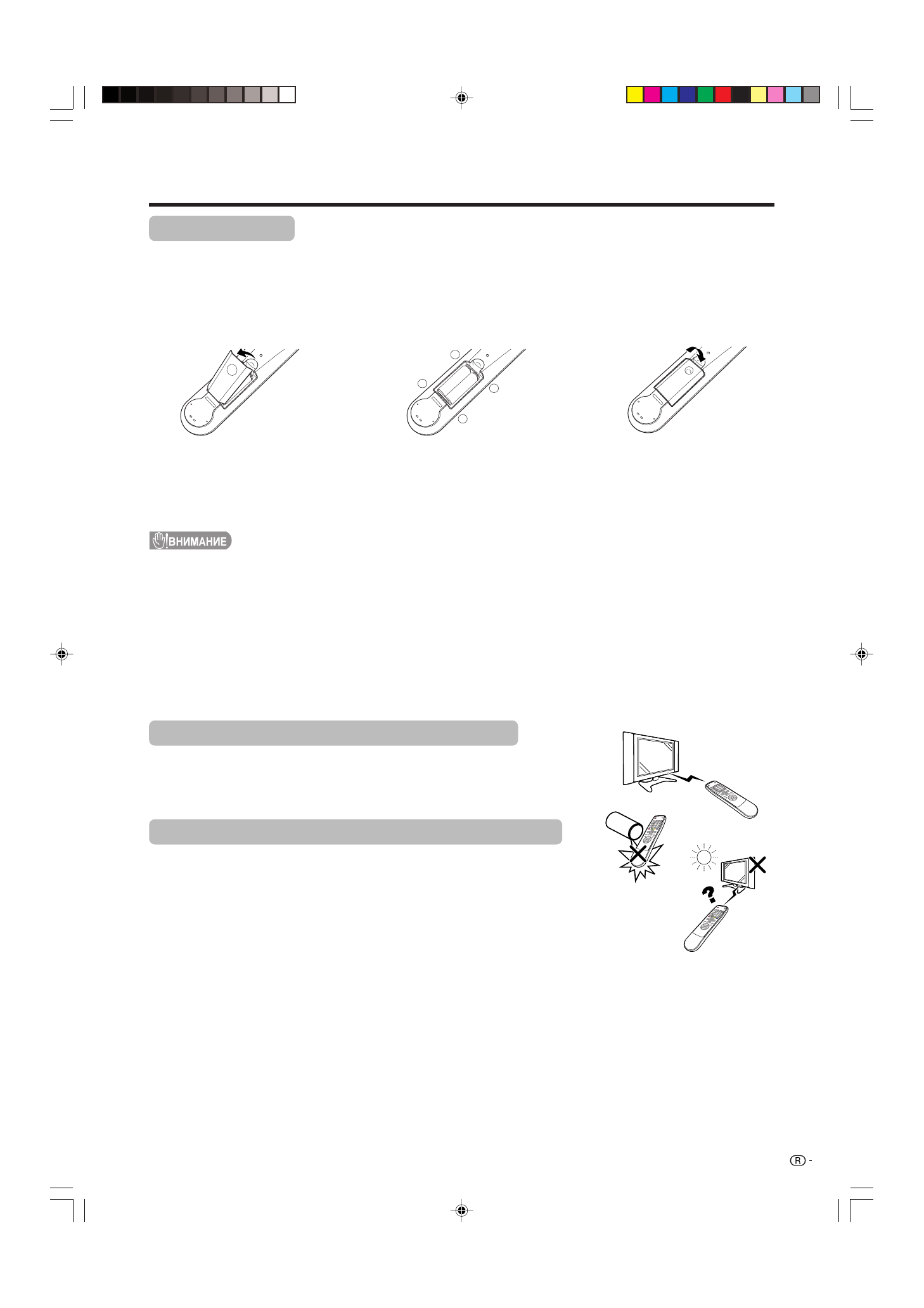 ВНИМАНИЕ

R -