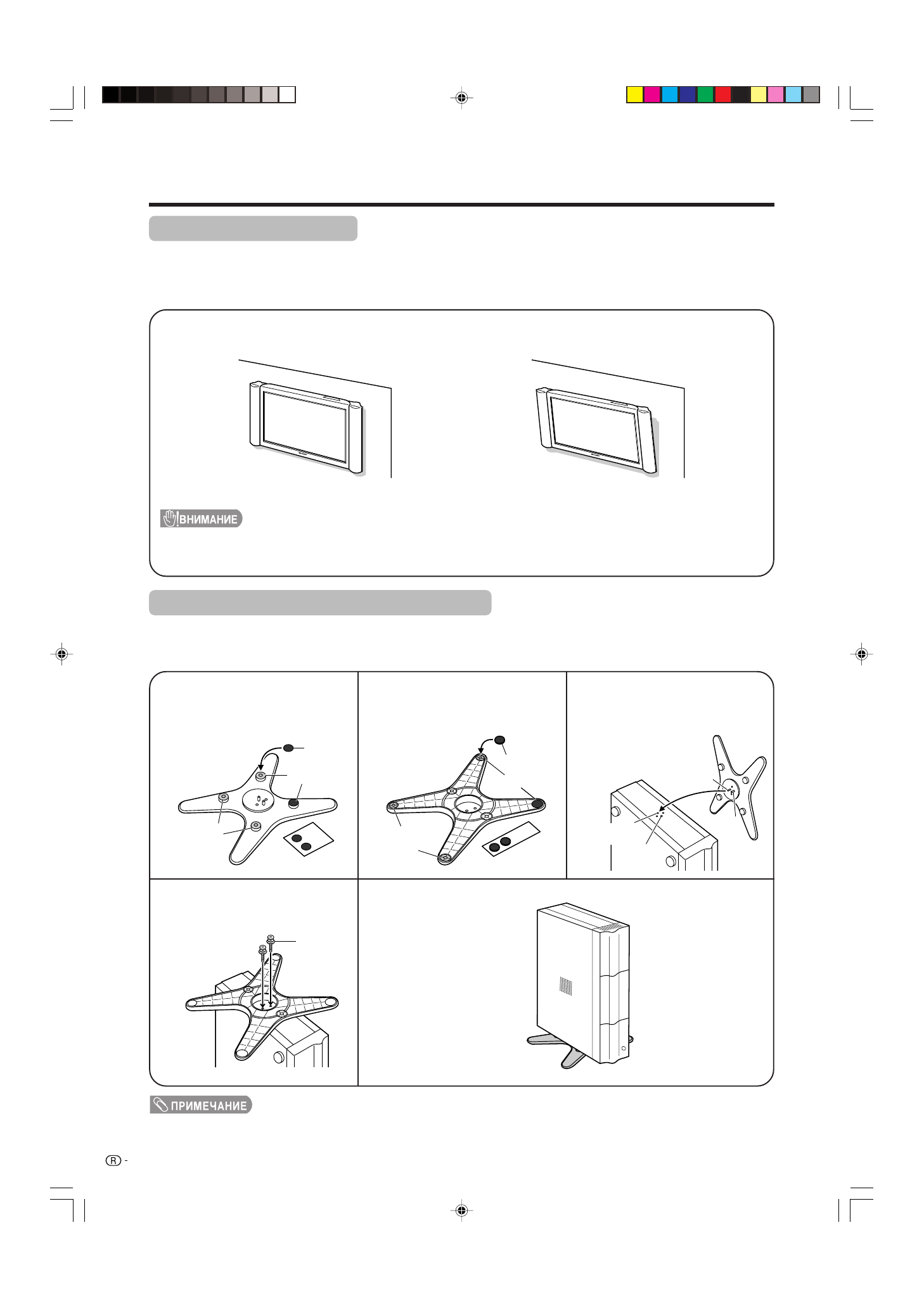 ВНИМАНИЕ

ПРИМЕЧАНИЕ

R -