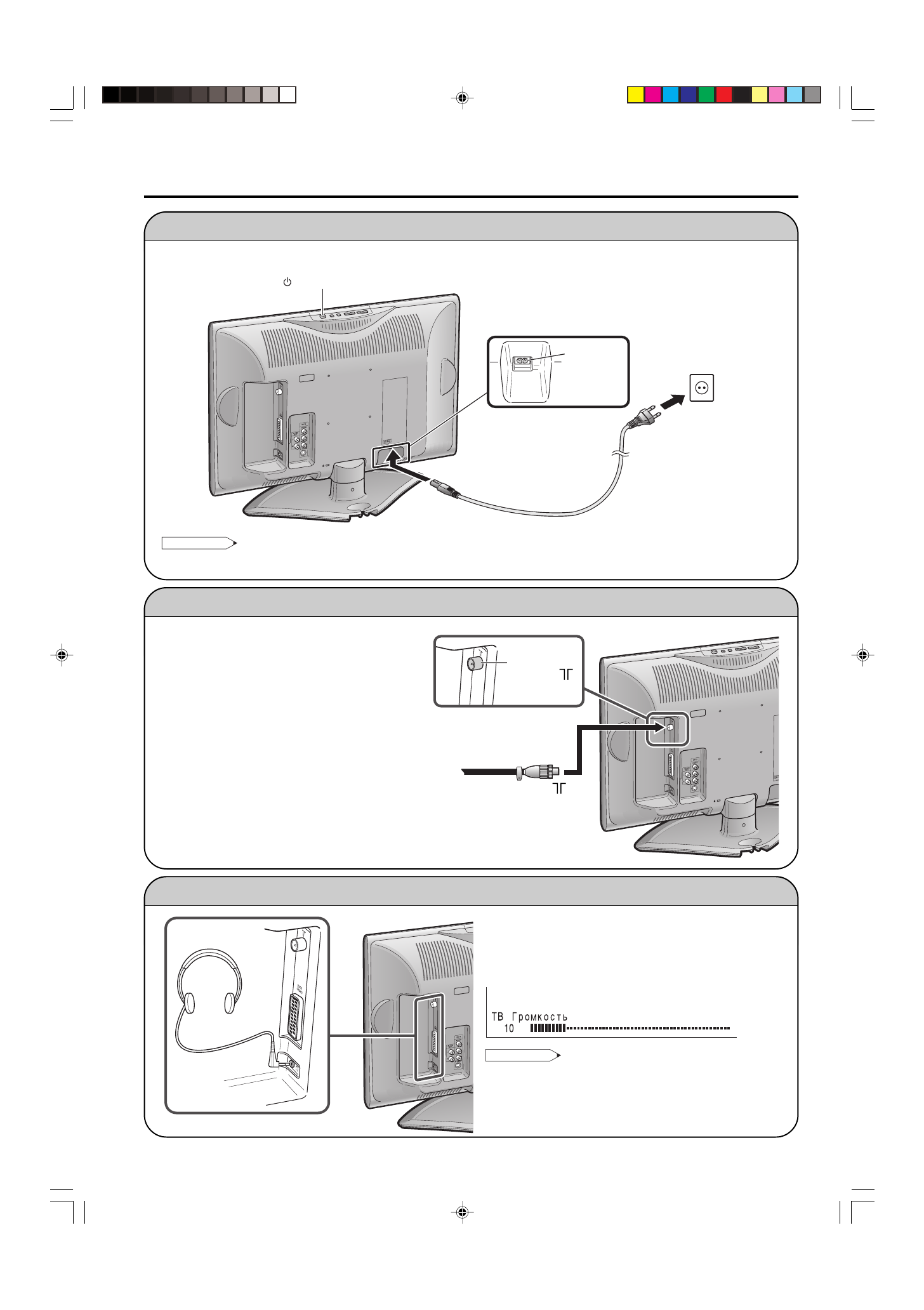 ТВ Громкость
10