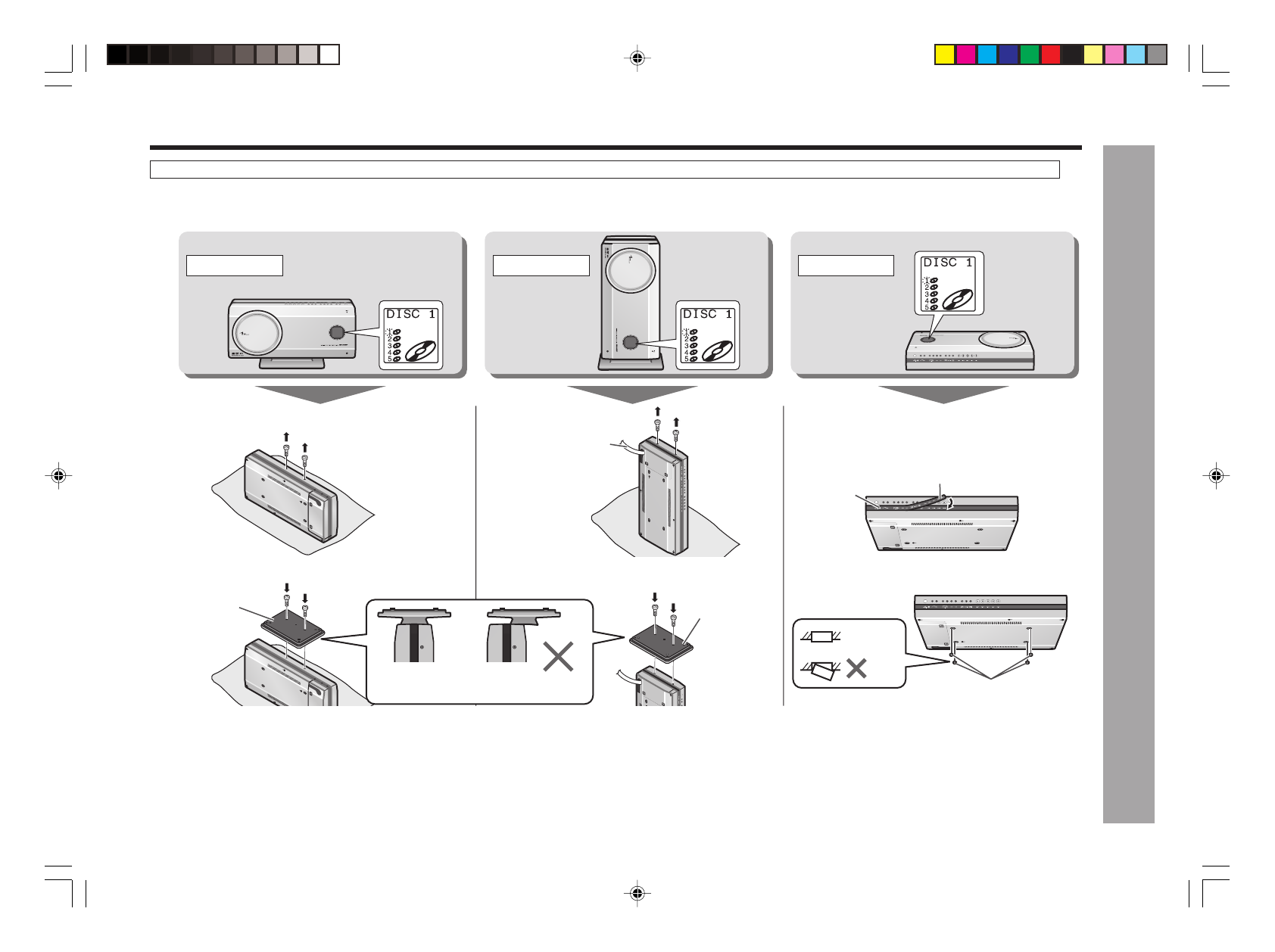 DISC 1
1
2
3
4
5

DISC 1
1
2
3
4
5

DISC 1
1
2
3
4
5