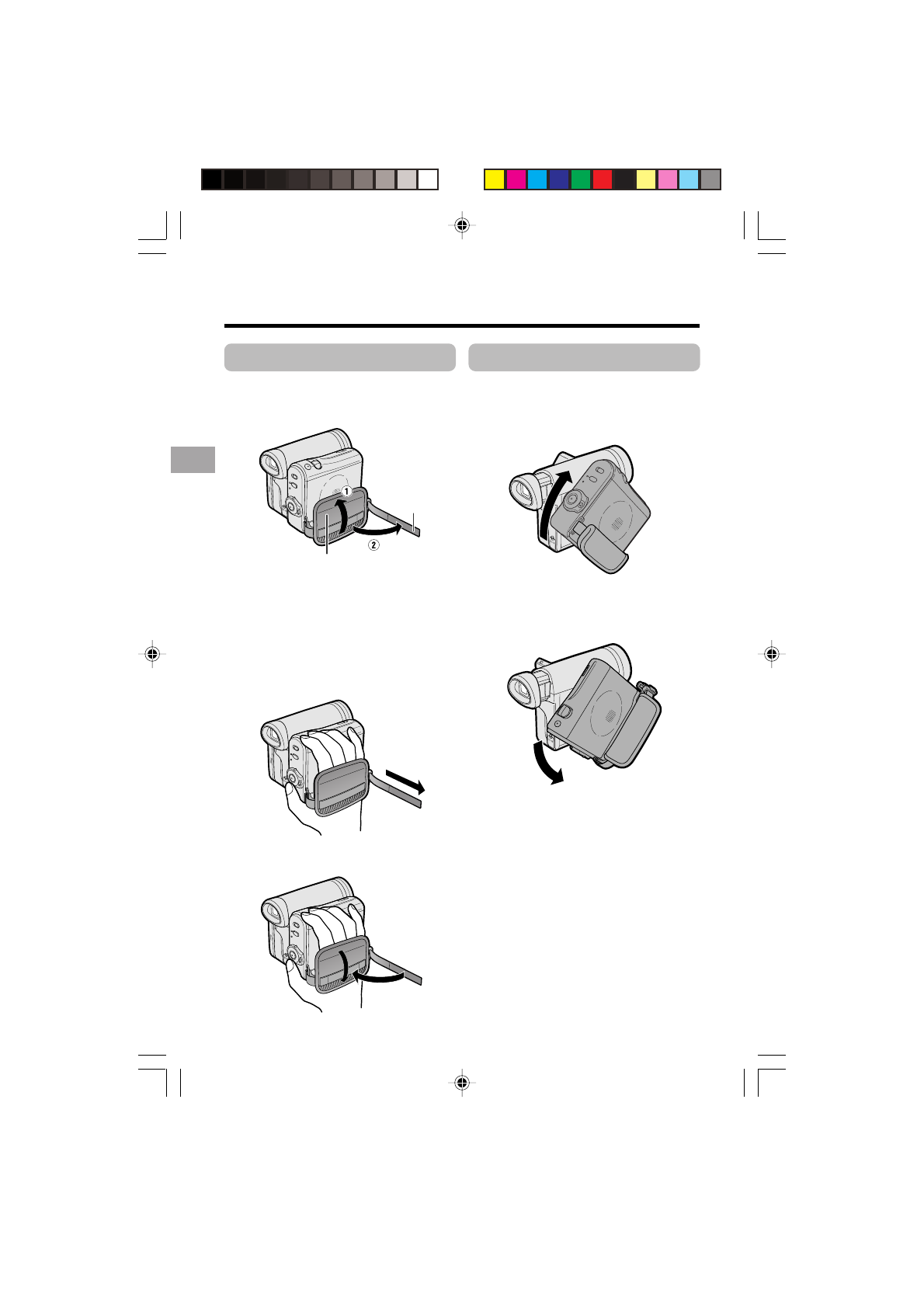 1
2