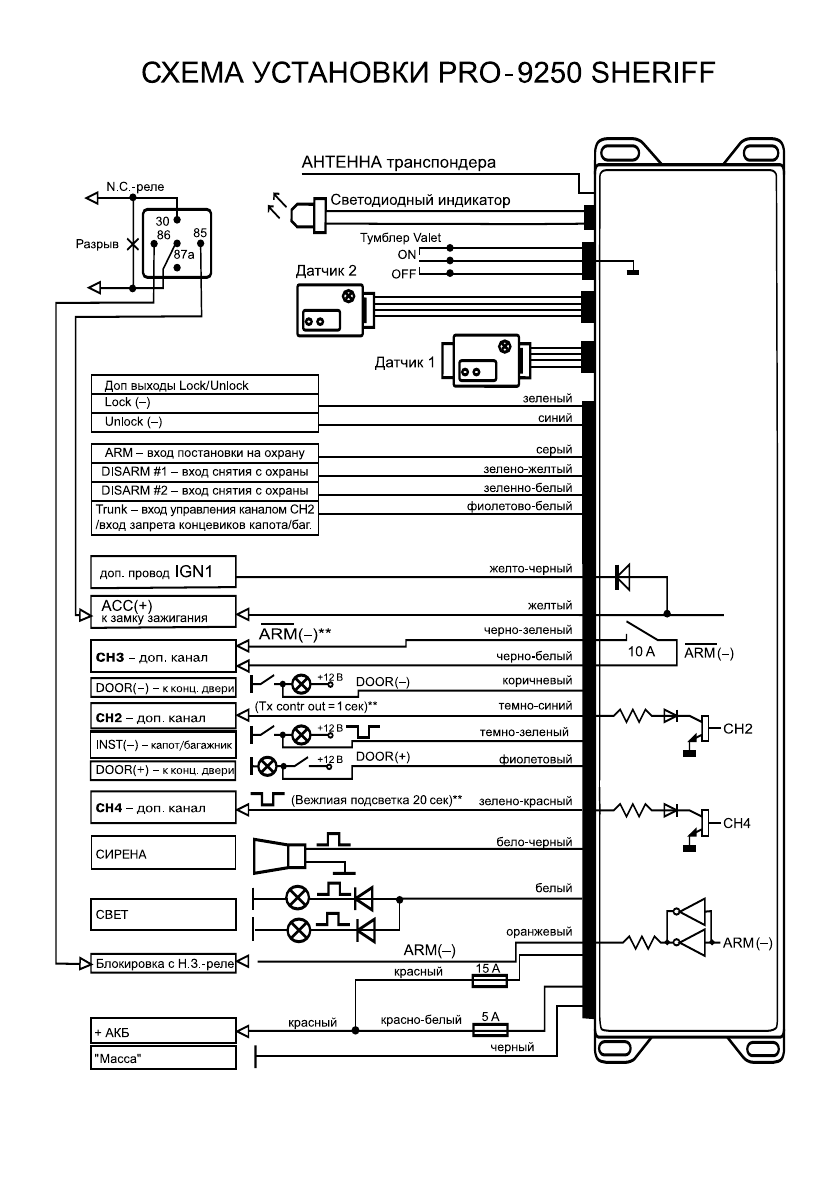 СХЕМА УСТАНОВКИ PRO-9250 SHERIFF

АНТЕННА транспондера

N.C.-реле

30
86
85
87a
Разрыв

Светодиодный индикатор

Тумблер Valet
ON
OFF

Датчик 2

Датчик 1

Доп выходы Lock/Unlock
Lock (–)
Unlock (–)

зеленый
синий

ARM – вход постановки на охрану
DISARM #1 – вход снятия с охраны
DISARM #2 – вход снятия с охраны
Trunk – вход управления каналом CH2 /вход запрета концевиков капота/баг.

серый
зелено-желтый
зеленно-белый
фиолетово-белый

доп. провод IGN1
желто-черный

ACC(+) к замку зажигания
желтый

$\overline{ARM}$(–)**
черно-зеленый
10 A
$\overline{ARM}$(–)

CH3 – доп. канал
черно-белый

DOOR(–) – к конц. двери
+12 В
DOOR(–)
коричневый

CH2 – доп. канал
(Tx contr out = 1 сек)**
темно-синий
CH2

INST(–) – капот/багажник
+12 В
темно-зеленый

DOOR(+) – к конц. двери
+12 В
DOOR(+)
фиолетовый

CH4 – доп. канал
(Вежлиая подсветка 20 сек)**
зелено-красный
CH4

СИРЕНА
бело-черный

СВЕТ
белый

оранжевый
ARM(–)
ARM(–)
Блокировка с Н.З.-реле

красный
15 A

+ АКБ
красный
красно-белый
5 A

"Масса"
черный